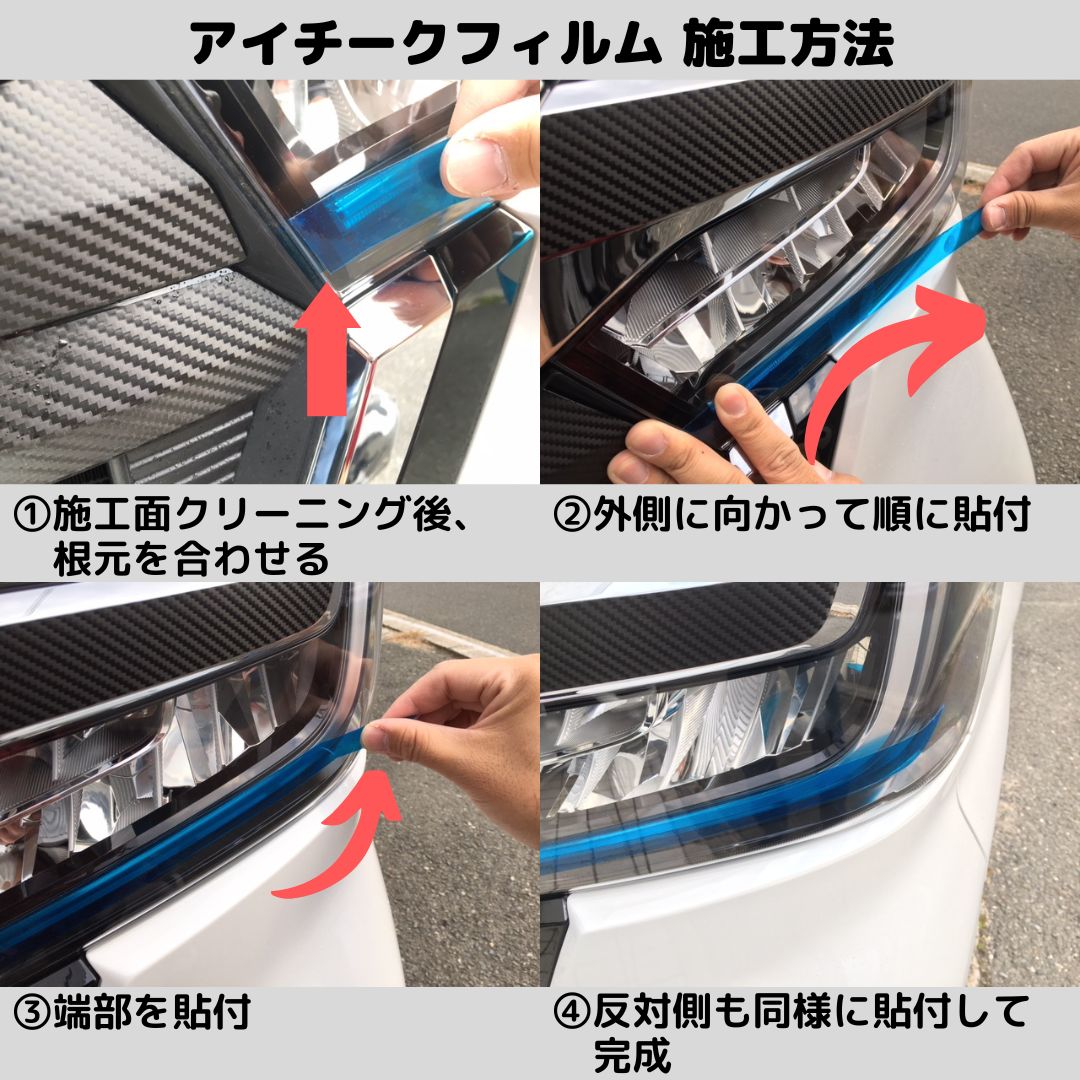 アイチークフィルム 施工方法

①施工面クリーニング後、根元を合わせる

②外側に向かって順に貼付

③端部を貼付

④反対側も同様に貼付して完成