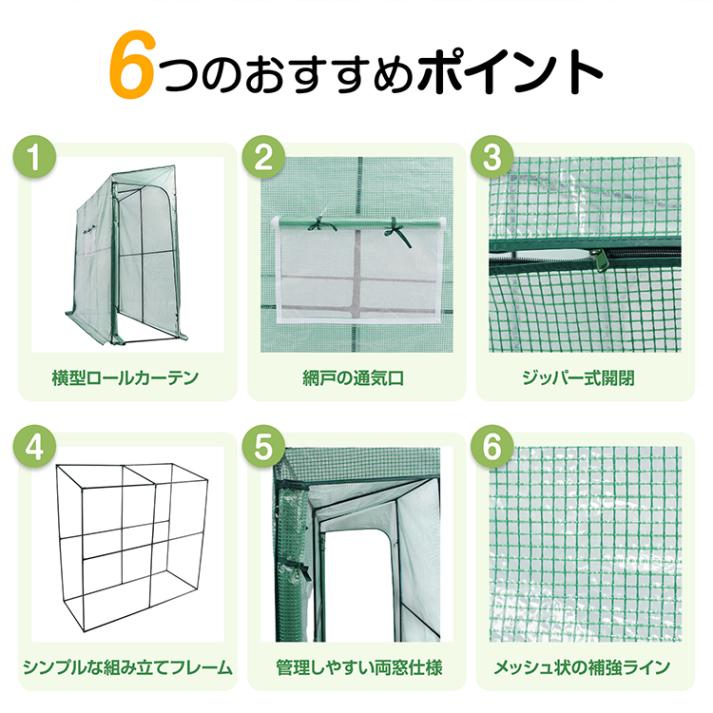 6つのおすすめポイント

1
横型ロールカーテン

2
網戸の通気口

3
ジッパー式開閉

4
シンプルな組み立てフレーム

5
管理しやすい両窓仕様

6
メッシュ状の補強ライン