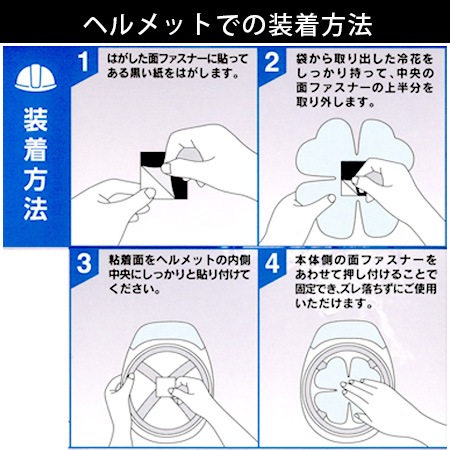 ヘルメットでの装着方法

装着方法

1
はがした面ファスナーに貼ってある黒い紙をはがします。

2
袋から取り出した冷花をしっかり持って、中央の面ファスナーの上半分を取り外します。

3
粘着面をヘルメットの内側中央にしっかりと貼り付けてください。

4
本体側の面ファスナーをあわせて押し付けることで固定でき､ズレ落ちずにご使用いただけます。