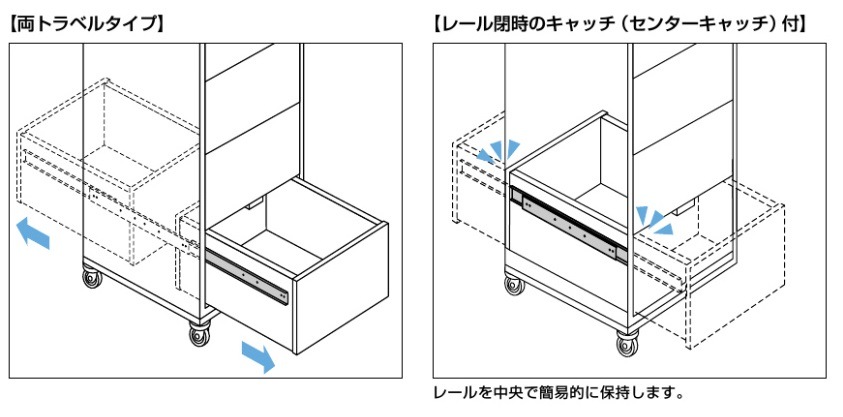 【両トラベルタイプ】

【レール閉時のキャッチ（センターキャッチ）付】

レールを中央で簡易的に保持します。