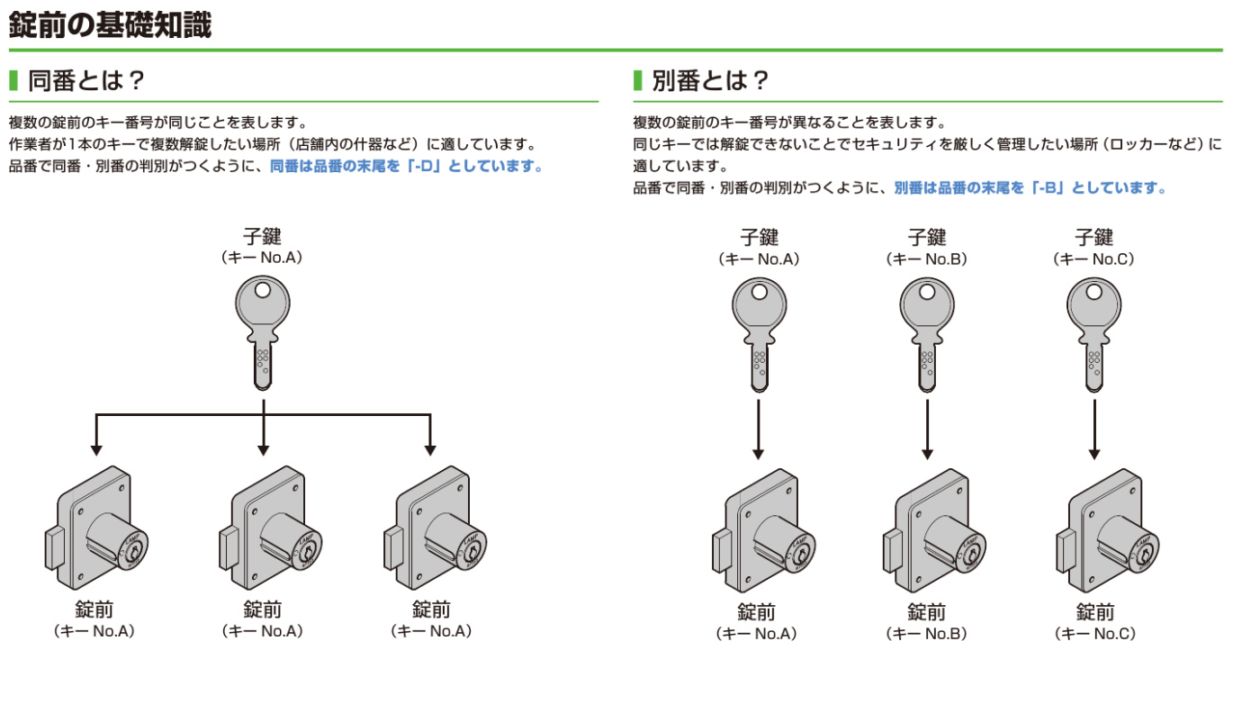 錠前の基礎知識

同番とは？

複数の錠前のキー番号が同じことを表します。
作業者が1本のキーで複数解錠したい場所（店舗内の什器など）に適しています。
品番で同番・別番の判別がつくように、同番は品番の末尾を「-D」としています。

子鍵
（キー No.A）

錠前
（キー No.A）

錠前
（キー No.A）

錠前
（キー No.A）

別番とは？

複数の錠前のキー番号が異なることを表します。
同じキーでは解錠できないことでセキュリティを厳しく管理したい場所（ロッカーなど）に適しています。
品番で同番・別番の判別がつくように、別番は品番の末尾を「-B」としています。

子鍵
（キー No.A）

子鍵
（キー No.B）

子鍵
（キー No.C）

錠前
（キー No.A）

錠前
（キー No.B）

錠前
（キー No.C）