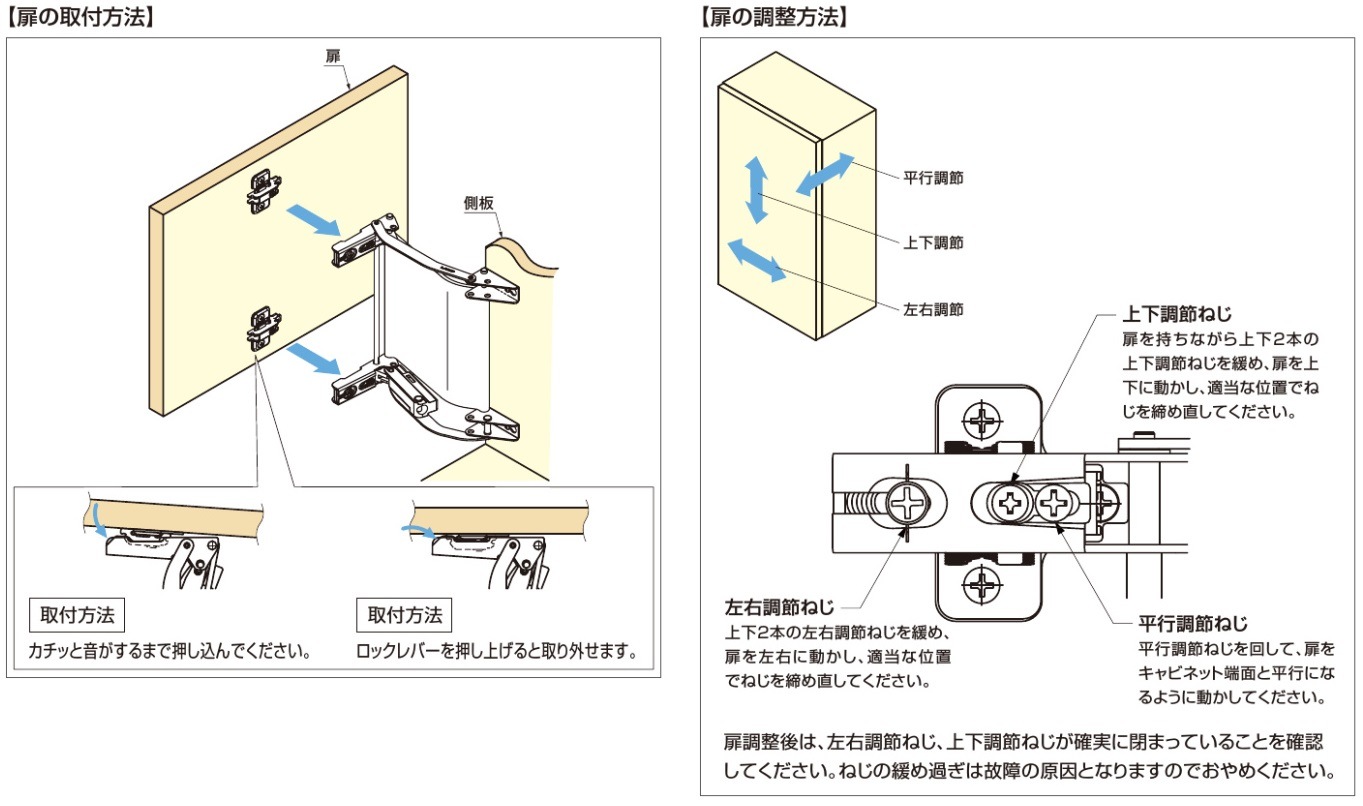 【扉の取付方法】

扉

側板

取付方法

カチッと音がするまで押し込んでください。

取付方法

ロックレバーを押し上げると取り外せます。

【扉の調整方法】

平行調節

上下調節

左右調節

上下調節ねじ
扉を持ちながら上下2本の上下調節ねじを緩め、扉を上下に動かし、適当な位置でねじを締め直してください。

左右調節ねじ
上下2本の左右調節ねじを緩め、扉を左右に動かし、適当な位置でねじを締め直してください。

平行調節ねじ
平行調節ねじを回して、扉をキャビネット端面と平行になるように動かしてください。

扉調整後は、左右調節ねじ、上下調節ねじが確実に閉まっていることを確認してください。ねじの緩め過ぎは故障の原因となりますのでおやめください。