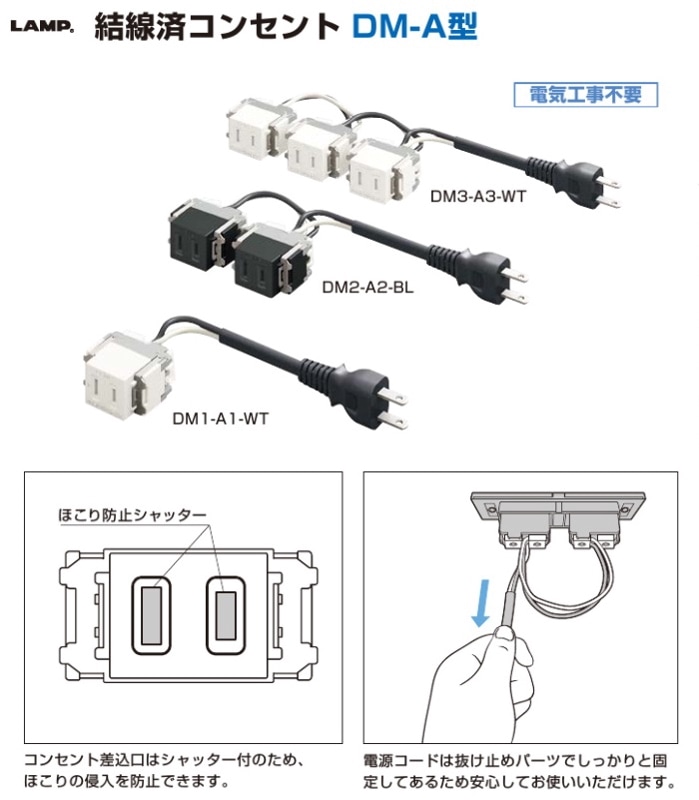 LAMP. 結線済コンセント DM-A型

電気工事不要

DM3-A3-WT

DM2-A2-BL

DM1-A1-WT

ほこり防止シャッター

コンセント差込口はシャッター付のため、ほこりの侵入を防止できます。

電源コードは抜け止めパーツでしっかりと固定してあるため安心してお使いいただけます。