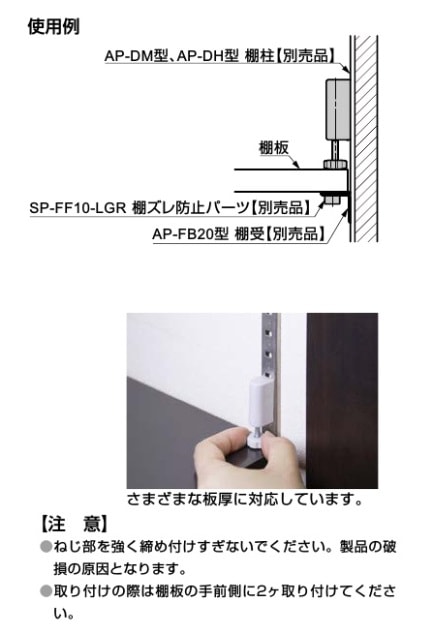 使用例

AP-DM型、AP-DH型 棚柱【別売品】

棚板

SP-FF10-LGR 棚ズレ防止パーツ【別売品】

AP-FB20型 棚受【別売品】

さまざまな板厚に対応しています。

【注　意】

●ねじ部を強く締め付けすぎないでください。製品の破損の原因となります。

●取り付けの際は棚板の手前側に2ヶ取り付けてください。