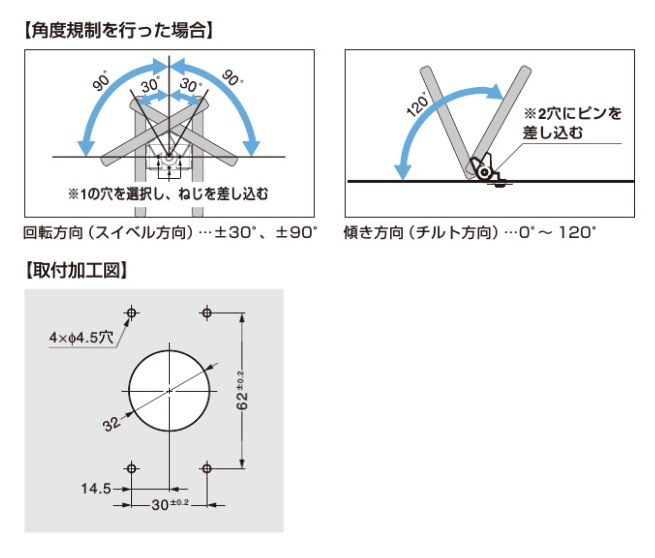 【角度規制を行った場合】

90°
30°
30°
90°
※1の穴を選択し、ねじを差し込む

回転方向（スイベル方向）…±30°、±90°

120°
※2穴にピンを差し込む

傾き方向（チルト方向）…0°～120°

【取付加工図】

4×ϕ4.5穴
32
$62^{\pm0.2}$
14.5
$30^{\pm0.2}$