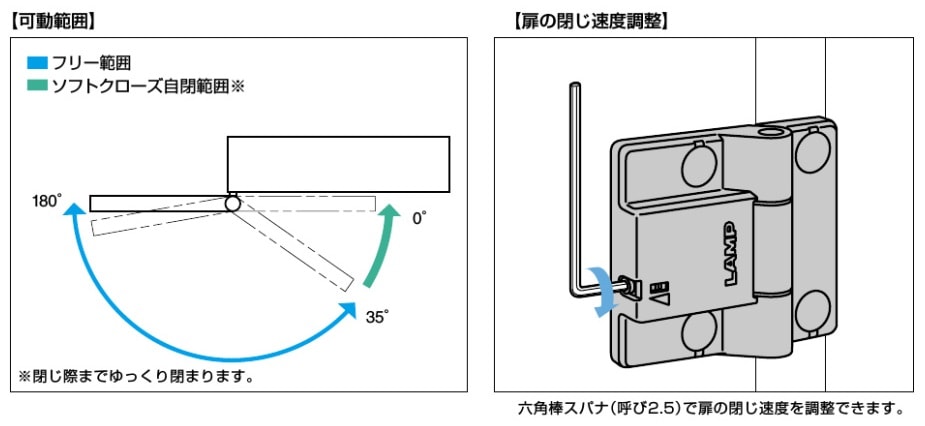 【可動範囲】

フリー範囲
ソフトクローズ自閉範囲※

180°
0°
35°

※閉じ際までゆっくり閉まります。

【扉の閉じ速度調整】

LAMP

六角棒スパナ(呼び2.5)で扉の閉じ速度を調整できます。