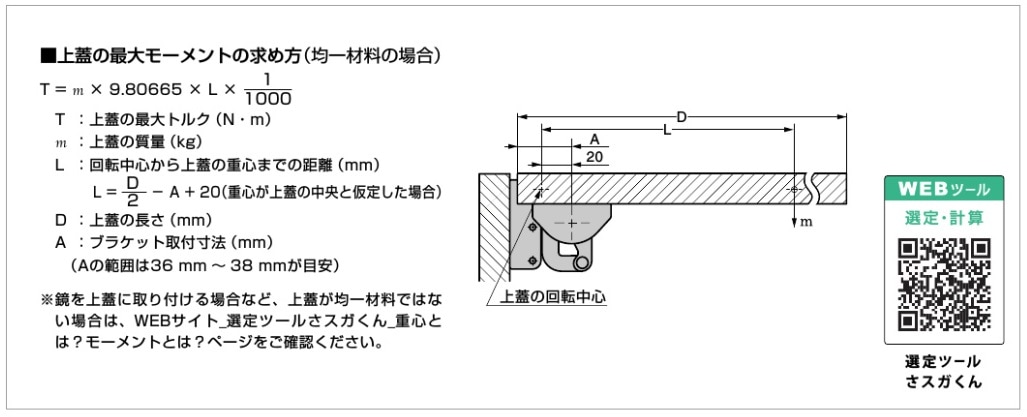 ■上蓋の最大モーメントの求め方（均一材料の場合）

$T = m \times 9.80665 \times L \times \frac{1}{1000}$

T ：上蓋の最大トルク（N・m）

$m$ ：上蓋の質量（kg）

L ：回転中心から上蓋の重心までの距離（mm）

$L = \frac{D}{2} - A + 20$（重心が上蓋の中央と仮定した場合）

D ：上蓋の長さ（mm）

A ：ブラケット取付寸法（mm）

（Aの範囲は36 mm ～ 38 mmが目安）

※鏡を上蓋に取り付ける場合など、上蓋が均一材料ではない場合は、WEBサイト_選定ツールさスガくん_重心とは？モーメントとは？ページをご確認ください。

D

L

A

20

m

上蓋の回転中心

WEBツール

選定・計算

選定ツール
さスガくん