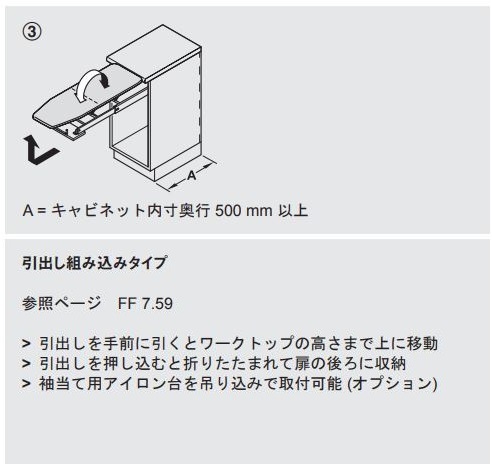 ③

A

A = キャビネット内寸奥行 500 mm 以上

引出し組み込みタイプ

参照ページ　FF 7.59

> 引出しを手前に引くとワークトップの高さまで上に移動
> 引出しを押し込むと折りたたまれて扉の後ろに収納
> 袖当て用アイロン台を吊り込みで取付可能 (オプション)