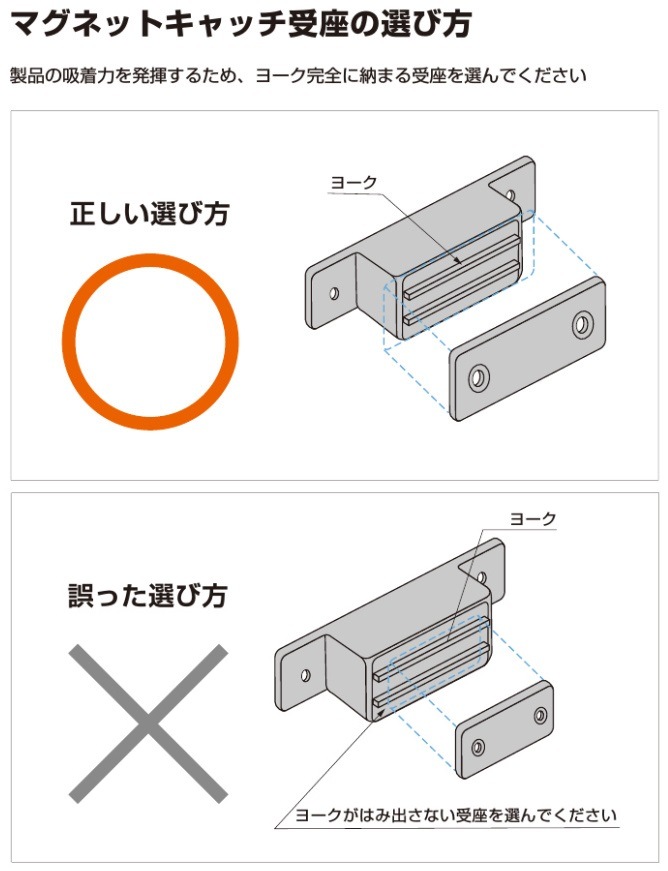 マグネットキャッチ受座の選び方

製品の吸着力を発揮するため、ヨーク完全に納まる受座を選んでください

正しい選び方

ヨーク

誤った選び方

ヨーク

ヨークがはみ出さない受座を選んでください