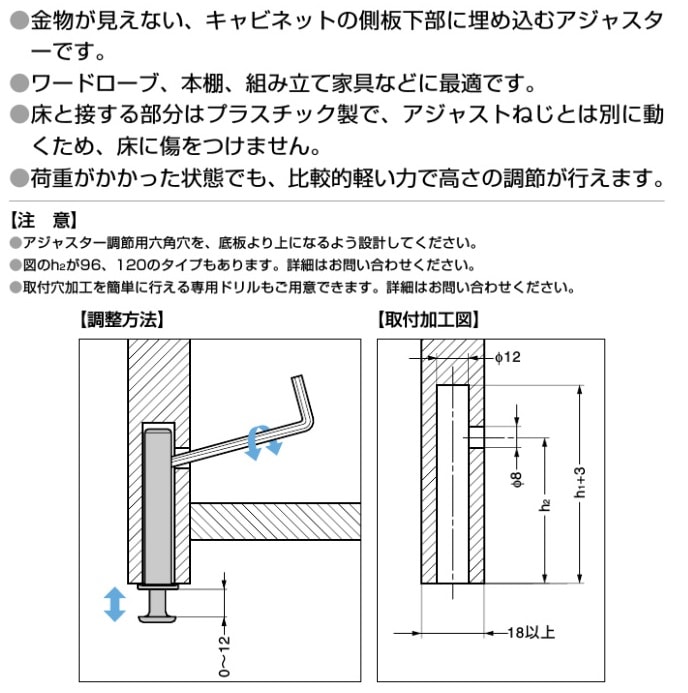 ●金物が見えない、キャビネットの側板下部に埋め込むアジャスターです。
●ワードローブ、本棚、組み立て家具などに最適です。
●床と接する部分はプラスチック製で、アジャストねじとは別に動くため、床に傷をつけません。
●荷重がかかった状態でも、比較的軽い力で高さの調節が行えます。

【注　意】
●アジャスター調節用六角穴を、底板より上になるよう設計してください。
●図の$h_2$が96、120のタイプもあります。詳細はお問い合わせください。
●取付穴加工を簡単に行える専用ドリルもご用意できます。詳細はお問い合わせください。

【調整方法】

0〜12

【取付加工図】

φ12

φ8

$h_2$

$h_1+3$

18以上