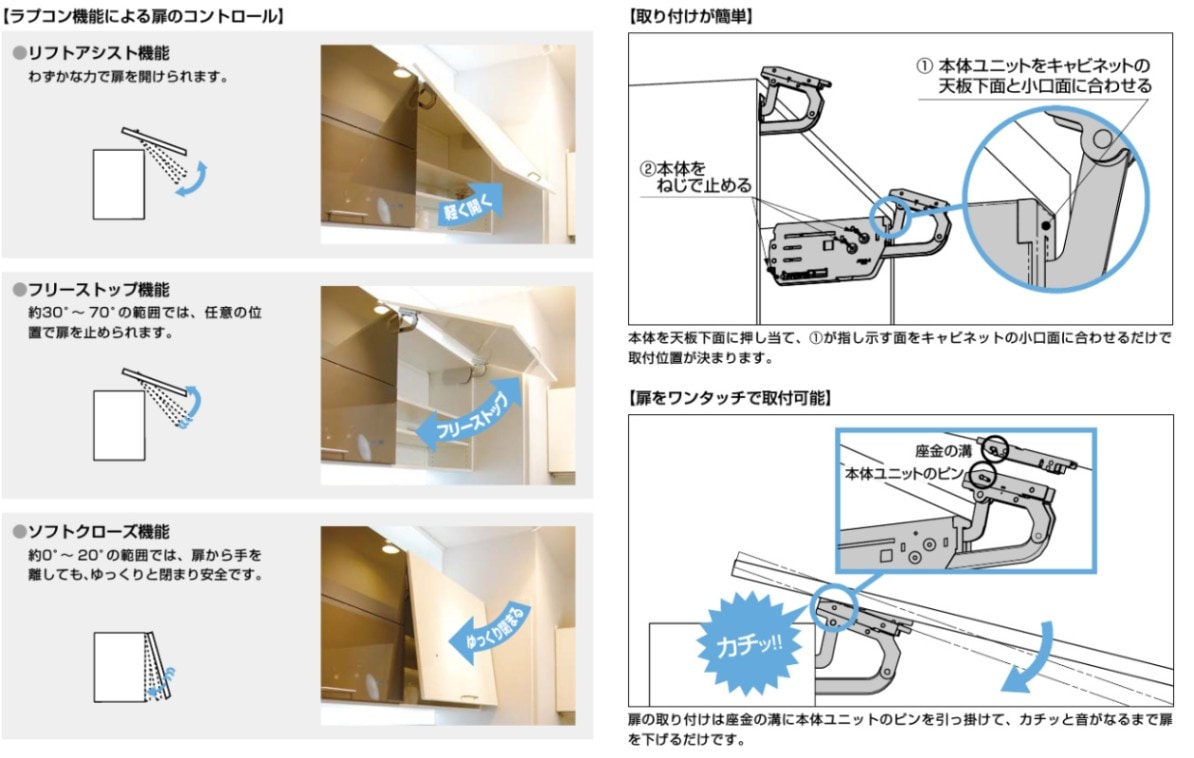 【ラプコン機能による扉のコントロール】

●リフトアシスト機能
わずかな力で扉を開けられます。

軽く開く

●フリーストップ機能
約30°～70°の範囲では、任意の位置で扉を止められます。

フリーストップ

●ソフトクローズ機能
約0°～20°の範囲では、扉から手を離しても､ゆっくりと閉まり安全です。

ゆっくり閉まる

【取り付けが簡単】

① 本体ユニットをキャビネットの天板下面と小口面に合わせる

②本体をねじで止める

本体を天板下面に押し当て、①が指し示す面をキャビネットの小口面に合わせるだけで取付位置が決まります。

【扉をワンタッチで取付可能】

座金の溝

本体ユニットのピン

カチッ!!

扉の取り付けは座金の溝に本体ユニットのピンを引っ掛けて、カチッと音がなるまで扉を下げるだけです。