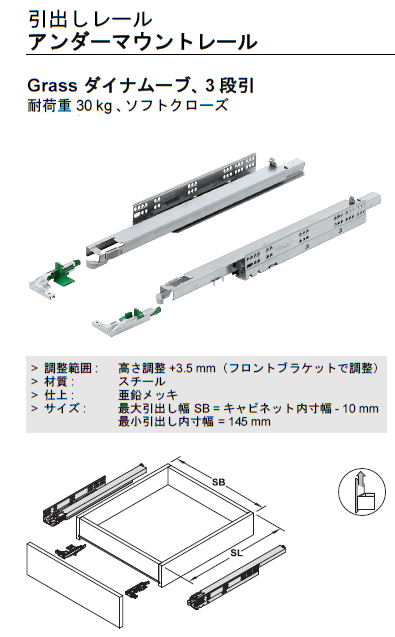 引出しレール
アンダーマウントレール

Grass ダイナムーブ、3 段引
耐荷重 30 kg 、ソフトクローズ

> 調整範囲： 高さ調整 +3.5 mm（フロントブラケットで調整）
> 材質： スチール
> 仕上： 亜鉛メッキ
> サイズ： 最大引出し幅 SB = キャビネット内寸幅 - 10 mm
最小引出し内寸幅 = 145 mm

SB
SL