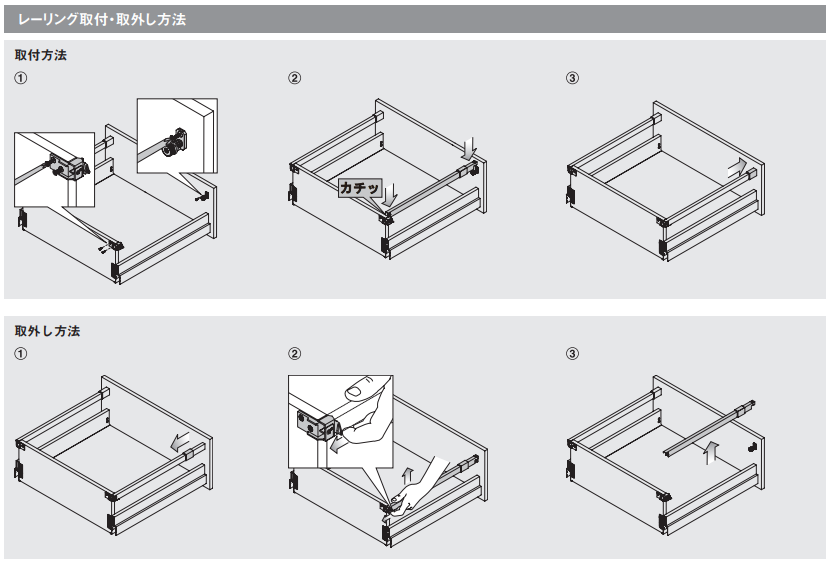 レーリング取付・取外し方法

取付方法

①

②

カチッ

③

取外し方法

①

②

③