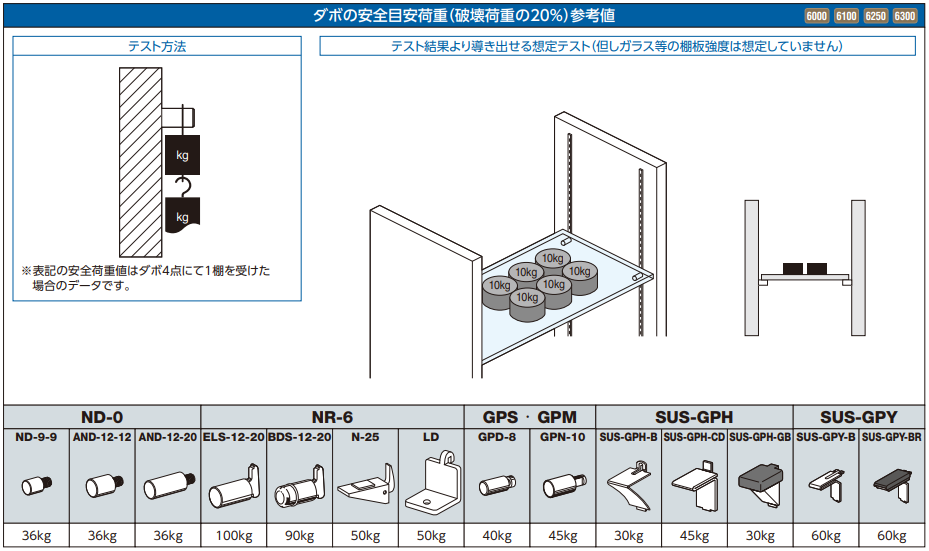 ダボの安全目安荷重(破壊荷重の20%)参考値

6000 6100 6250 6300

テスト方法

kg

kg

※表記の安全荷重値はダボ4点にて1棚を受けた場合のデータです。

テスト結果より導き出せる想定テスト(但しガラス等の棚板強度は想定していません)

10kg 10kg 10kg 10kg 10kg 10kg

| ND-0 | | | NR-6 | | | | GPS・GPM | | SUS-GPH | | | SUS-GPY | |
|---|---|---|---|---|---|---|---|---|---|---|---|---|---|
| ND-9-9 | AND-12-12 | AND-12-20 | ELS-12-20 | BDS-12-20 | N-25 | LD | GPD-8 | GPN-10 | SUS-GPH-B | SUS-GPH-CD | SUS-GPH-GB | SUS-GPY-B | SUS-GPY-BR |
| 36kg | 36kg | 36kg | 100kg | 90kg | 50kg | 50kg | 40kg | 45kg | 30kg | 45kg | 30kg | 60kg | 60kg |