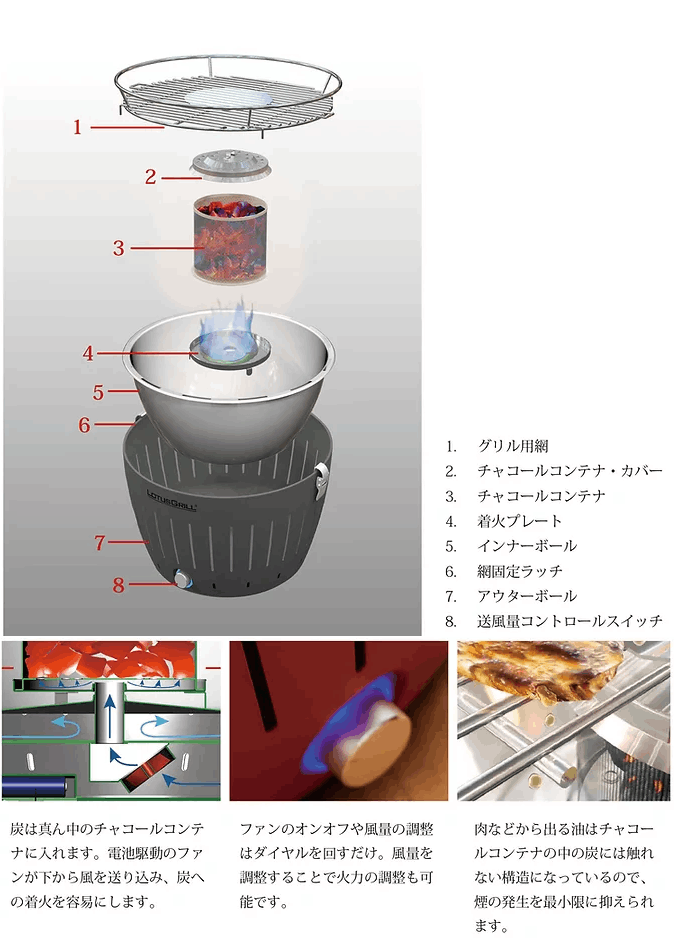 1
2
3
4
5
6
7
8

LOTUSGRILL

1. グリル用網
2. チャコールコンテナ・カバー
3. チャコールコンテナ
4. 着火プレート
5. インナーボール
6. 網固定ラッチ
7. アウターボール
8. 送風量コントロールスイッチ

炭は真ん中のチャコールコンテナに入れます。電池駆動のファンが下から風を送り込み、炭への着火を容易にします。

ファンのオンオフや風量の調整はダイヤルを回すだけ。風量を調整することで火力の調整も可能です。

肉などから出る油はチャコールコンテナの中の炭には触れない構造になっているので、煙の発生を最小限に抑えられます。