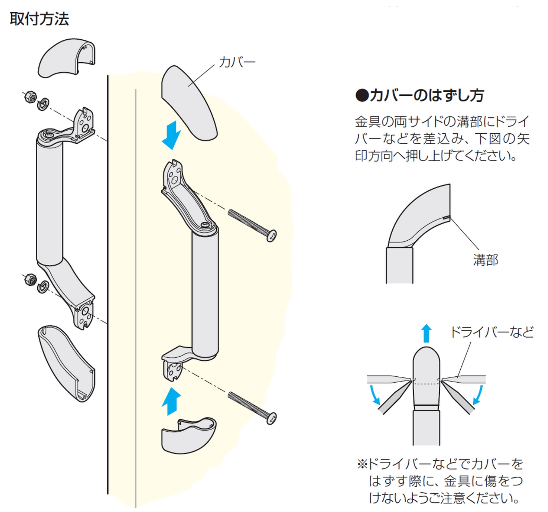 取付方法

カバー

●カバーのはずし方

金具の両サイドの溝部にドライバーなどを差込み、下図の矢印方向へ押し上げてください。

溝部

ドライバーなど

※ドライバーなどでカバーをはずす際に、金具に傷をつけないようご注意ください。