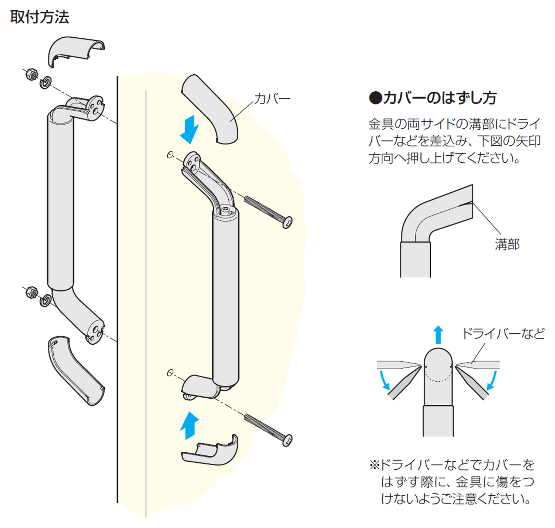 取付方法

カバー

●カバーのはずし方

金具の両サイドの溝部にドライバーなどを差込み、下図の矢印方向へ押し上げてください。

溝部

ドライバーなど

※ドライバーなどでカバーをはずす際に、金具に傷をつけないようご注意ください。