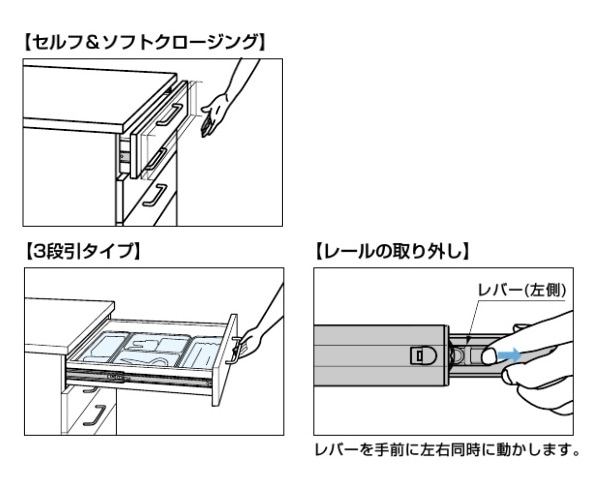 【セルフ&ソフトクロージング】

【3段引タイプ】

【レールの取り外し】

レバー(左側)

レバーを手前に左右同時に動かします。