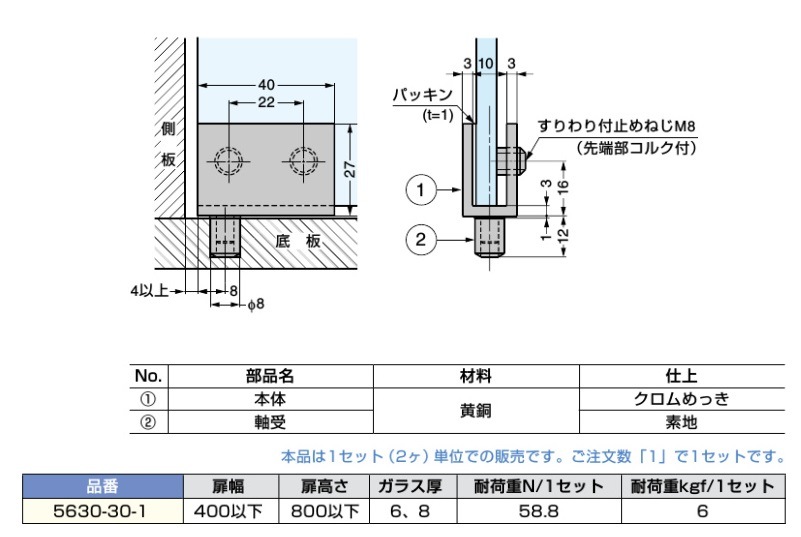 40
22
側板
27
底板
4以上
8
φ8

3 10 3
パッキン
(t=1)
すりわり付止めねじM8
(先端部コルク付)
①
②
3
16
1
12

| No. | 部品名 | 材料 | 仕上 |
|---|---|---|---|
| ① | 本体 | 黄銅 | クロムめっき |
| ② | 軸受 | 黄銅 | 素地 |

本品は1セット（2ヶ）単位での販売です。ご注文数「1」で1セットです。

| 品番 | 扉幅 | 扉高さ | ガラス厚 | 耐荷重N/1セット | 耐荷重kgf/1セット |
|---|---|---|---|---|---|
| 5630-30-1 | 400以下 | 800以下 | 6、8 | 58.8 | 6 |