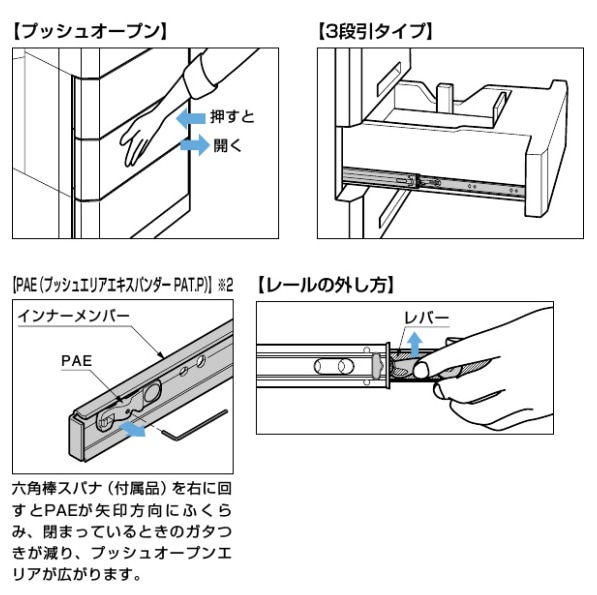 【プッシュオープン】

押すと

開く

【3段引タイプ】

【PAE（プッシュエリアエキスパンダー PAT.P）】※2

インナーメンバー

PAE

六角棒スパナ（付属品）を右に回すとPAEが矢印方向にふくらみ、閉まっているときのガタつきが減り、プッシュオープンエリアが広がります。

【レールの外し方】

レバー