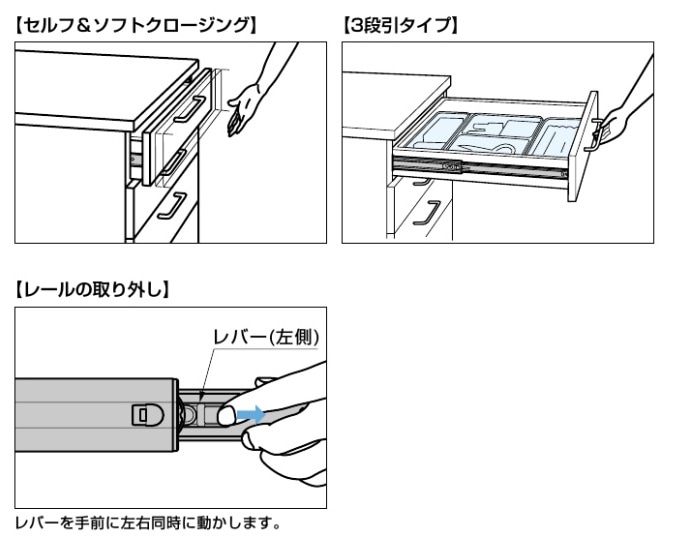 【セルフ＆ソフトクロージング】

【3段引タイプ】

【レールの取り外し】

レバー(左側)

レバーを手前に左右同時に動かします。