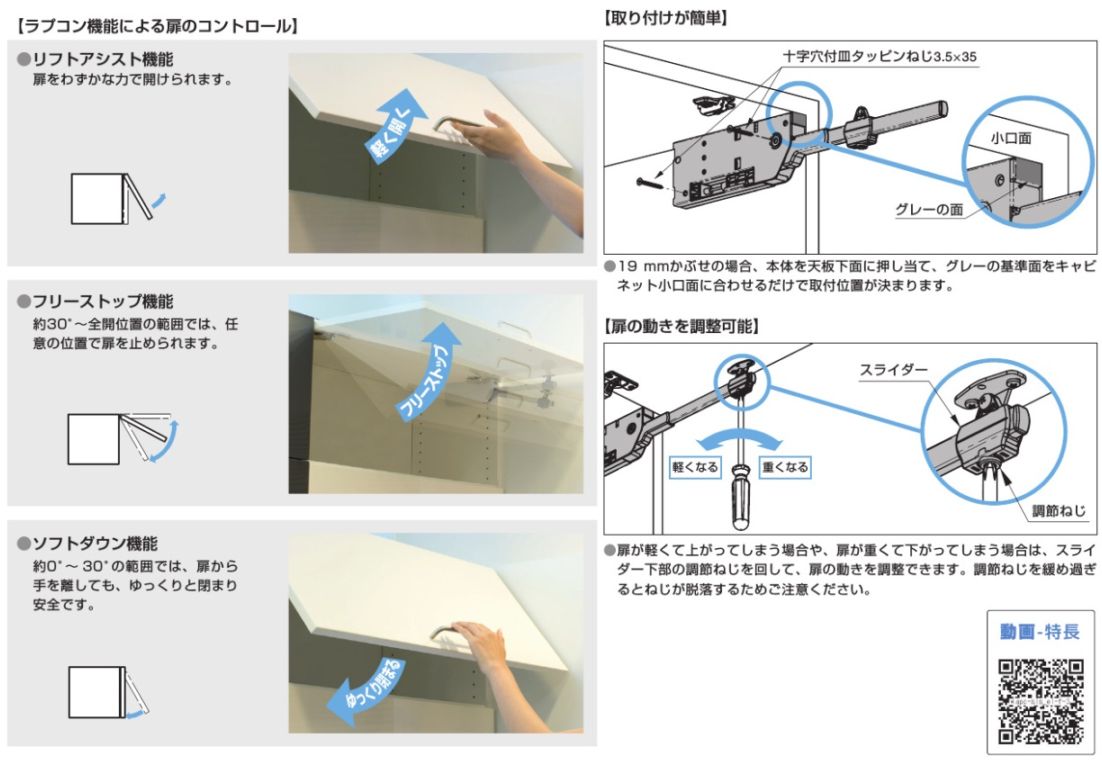 【ラプコン機能による扉のコントロール】

●リフトアシスト機能
扉をわずかな力で開けられます。

軽く開く

●フリーストップ機能
約30°～全開位置の範囲では、任意の位置で扉を止められます。

フリーストップ

●ソフトダウン機能
約0°～30°の範囲では、扉から手を離しても、ゆっくりと閉まり安全です。

ゆっくり閉まる

【取り付けが簡単】

十字穴付皿タッピンねじ3.5×35

小口面

グレーの面

●19 mmかぶせの場合、本体を天板下面に押し当て、グレーの基準面をキャビネット小口面に合わせるだけで取付位置が決まります。

【扉の動きを調整可能】

スライダー

軽くなる

重くなる

調節ねじ

●扉が軽くて上がってしまう場合や、扉が重くて下がってしまう場合は、スライダー下部の調節ねじを回して、扉の動きを調整できます。調節ねじを緩め過ぎるとねじが脱落するためご注意ください。

動画-特長