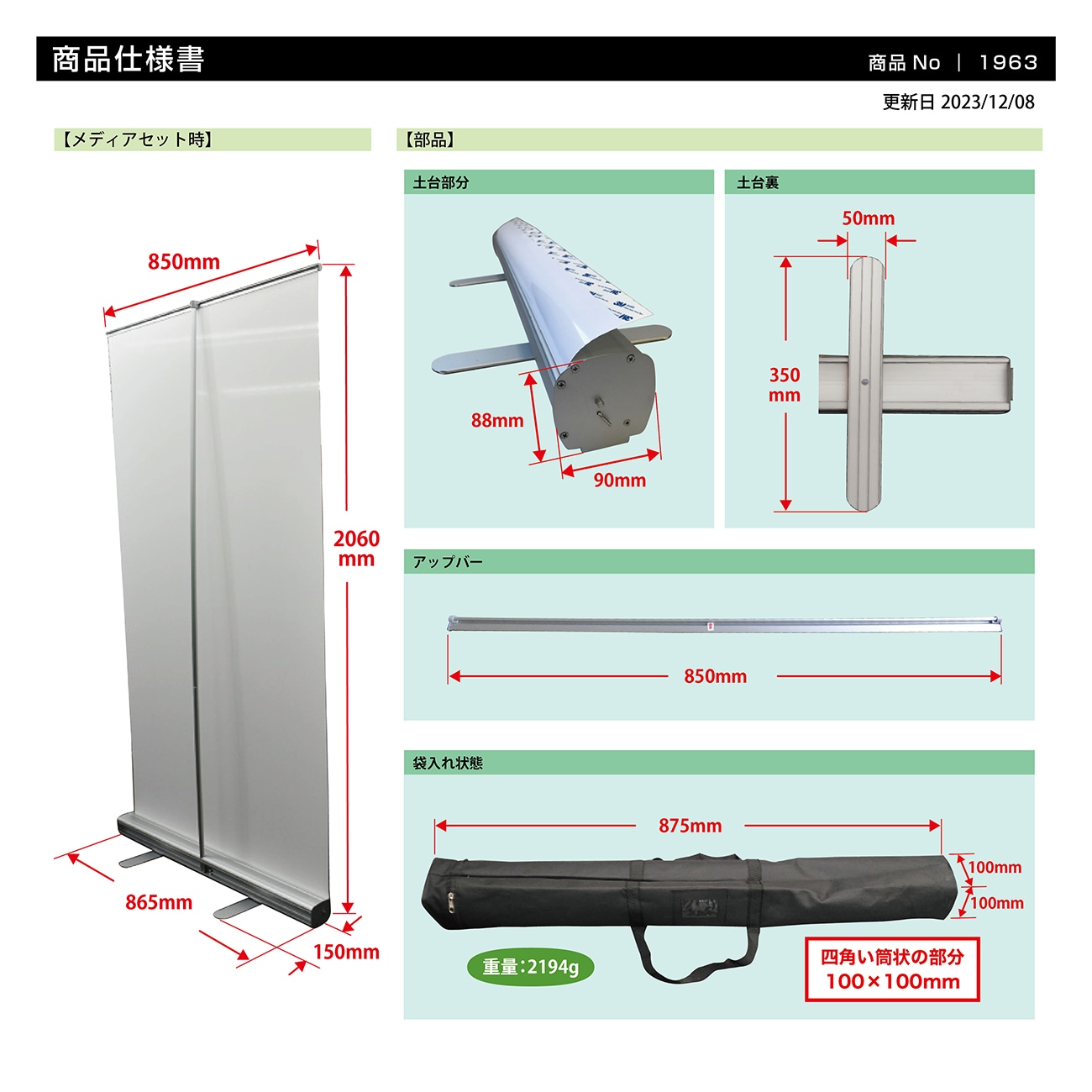 商品仕様書

商品 No ｜ 1963

更新日 2023/12/08

【メディアセット時】

850mm

2060 mm

865mm

150mm

【部品】

土台部分

88mm

90mm

土台裏

50mm

350 mm

アップバー

850mm

袋入れ状態

875mm

100mm

100mm

重量:2194g

四角い筒状の部分
100×100mm