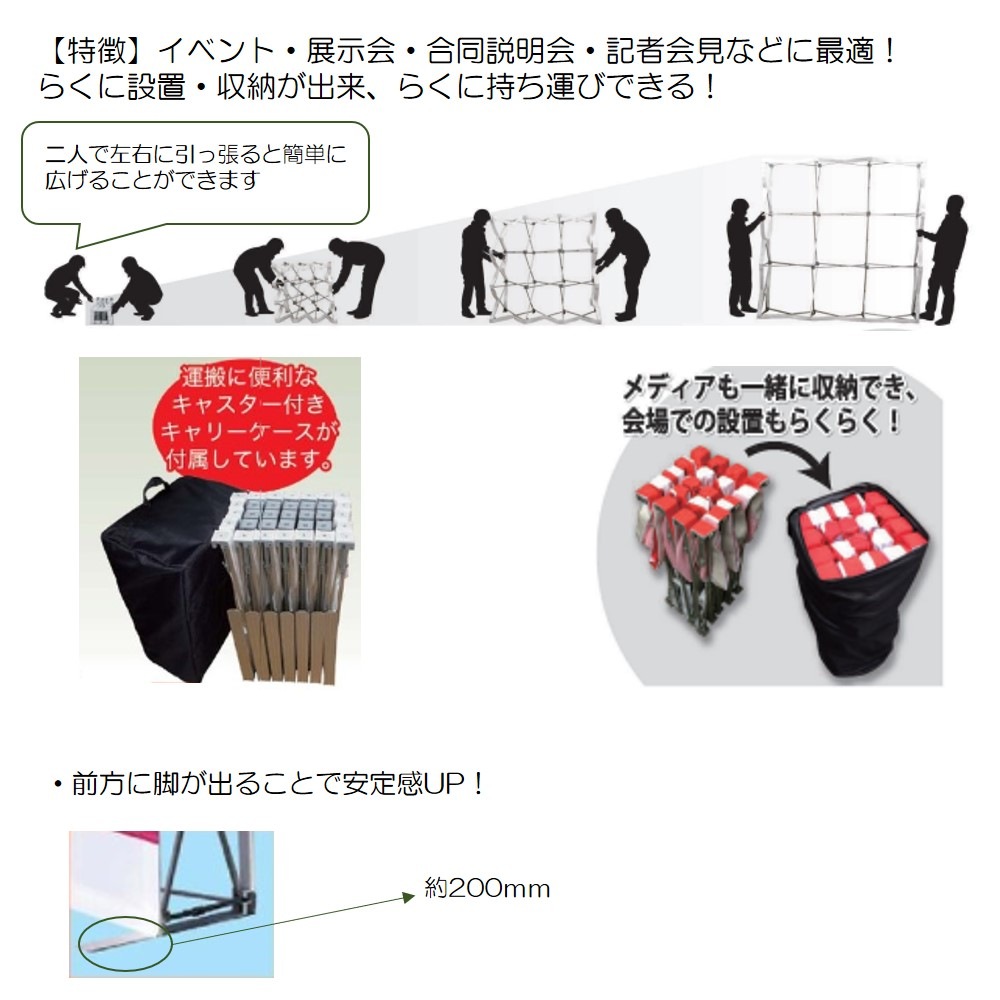 【特徴】イベント・展示会・合同説明会・記者会見などに最適！
らくに設置・収納が出来、らくに持ち運びできる！

二人で左右に引っ張ると簡単に広げることができます

運搬に便利なキャスター付きキャリーケースが付属しています。

メディアも一緒に収納でき、会場での設置もらくらく！

・前方に脚が出ることで安定感UP！

約200mm