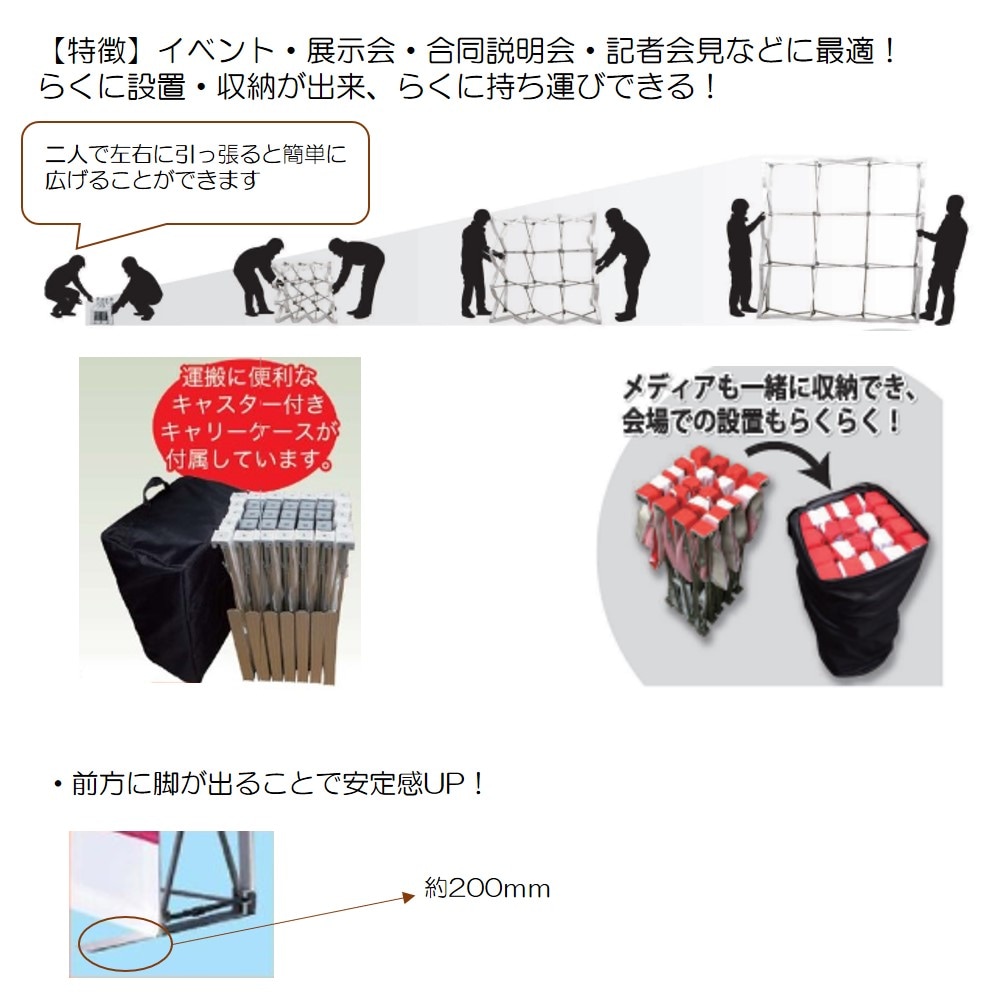 【特徴】イベント・展示会・合同説明会・記者会見などに最適！
らくに設置・収納が出来、らくに持ち運びできる！

二人で左右に引っ張ると簡単に広げることができます

運搬に便利なキャスター付きキャリーケースが付属しています。

メディアも一緒に収納でき、会場での設置もらくらく！

・前方に脚が出ることで安定感UP！

約200mm