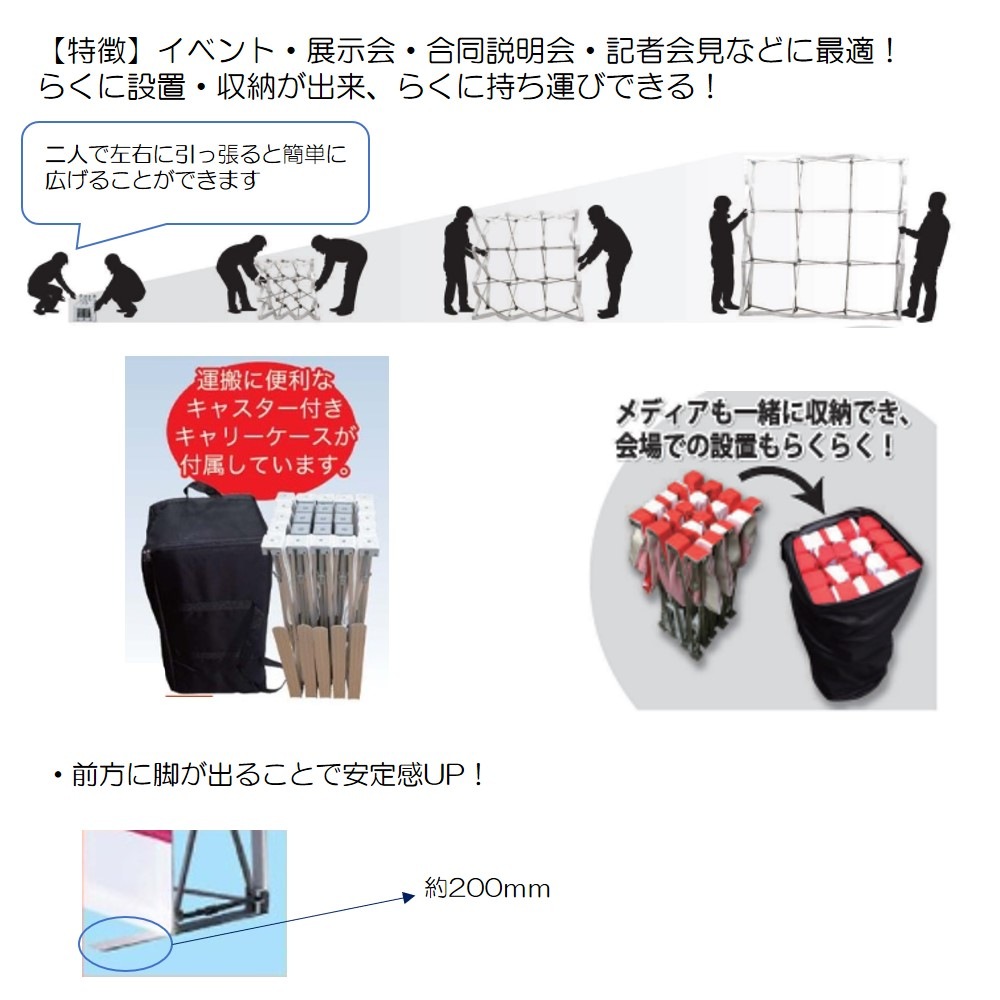 【特徴】イベント・展示会・合同説明会・記者会見などに最適！
らくに設置・収納が出来、らくに持ち運びできる！

二人で左右に引っ張ると簡単に広げることができます

運搬に便利なキャスター付きキャリーケースが付属しています。

メディアも一緒に収納でき、会場での設置もらくらく！

・前方に脚が出ることで安定感UP！

約200mm