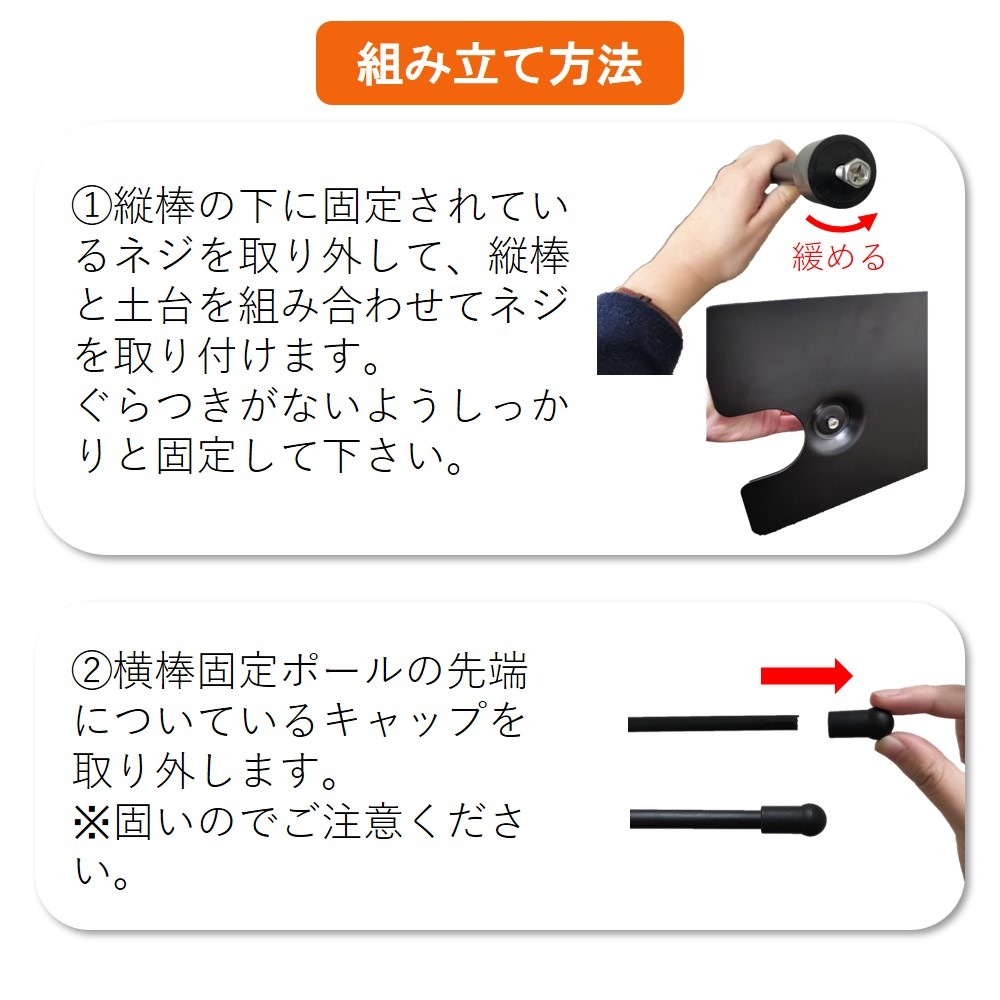 組み立て方法

①縦棒の下に固定されているネジを取り外して、縦棒と土台を組み合わせてネジを取り付けます。
ぐらつきがないようしっかりと固定して下さい。

緩める

②横棒固定ポールの先端についているキャップを取り外します。
※固いのでご注意ください。