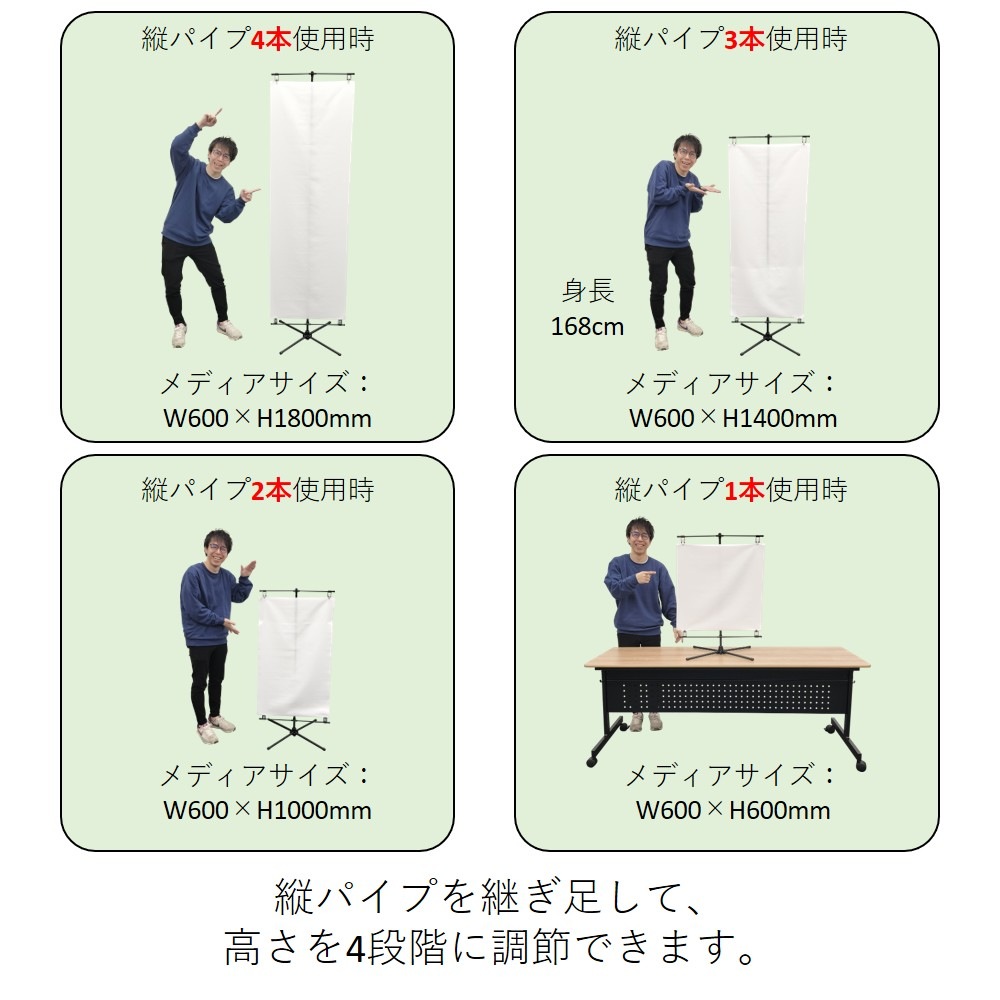 縦パイプ4本使用時

メディアサイズ：
W600×H1800mm

縦パイプ3本使用時

身長
168cm

メディアサイズ：
W600×H1400mm

縦パイプ2本使用時

メディアサイズ：
W600×H1000mm

縦パイプ1本使用時

メディアサイズ：
W600×H600mm

縦パイプを継ぎ足して、
高さを4段階に調節できます。