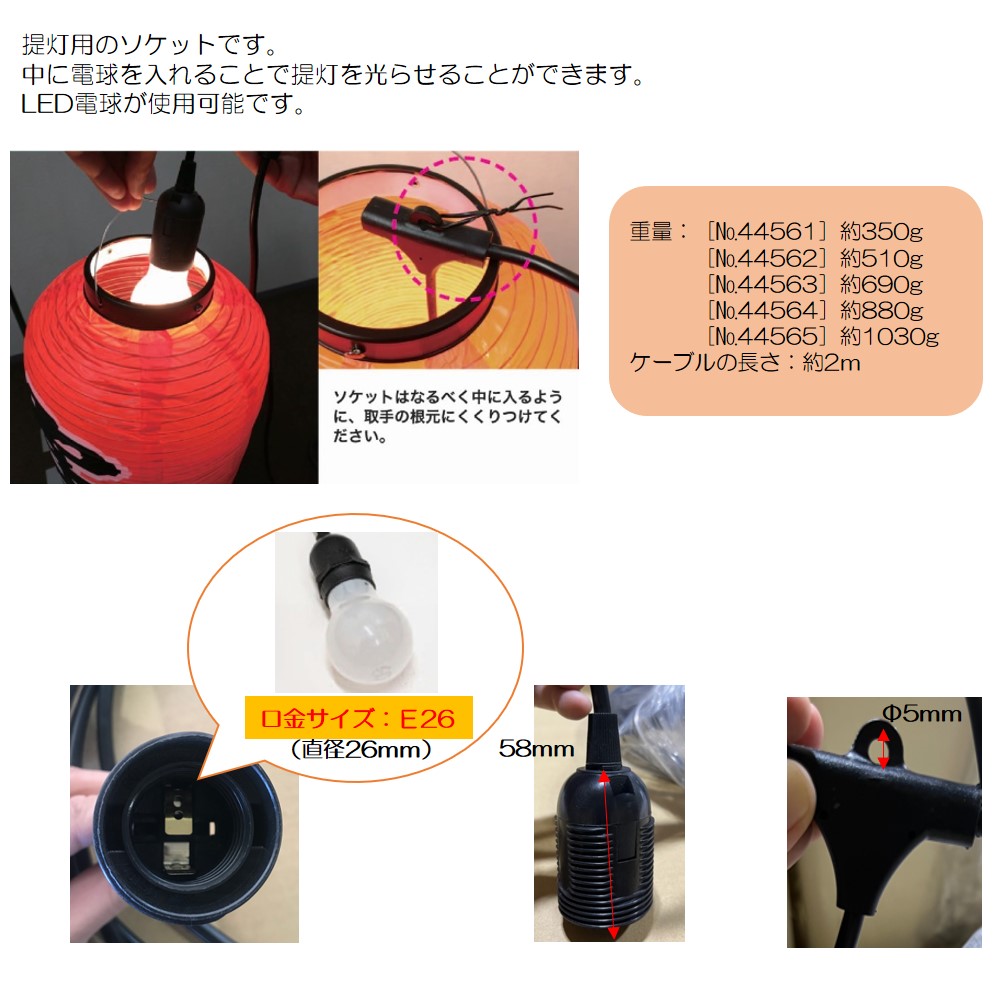 提灯用のソケットです。
中に電球を入れることで提灯を光らせることができます。
LED電球が使用可能です。

ソケットはなるべく中に入るように、取手の根元にくくりつけてください。

重量：［№44561］約350g
［№44562］約510g
［№44563］約690g
［№44564］約880g
［№44565］約1030g
ケーブルの長さ：約2m

口金サイズ：E26
（直径26mm）

58mm

Φ5mm