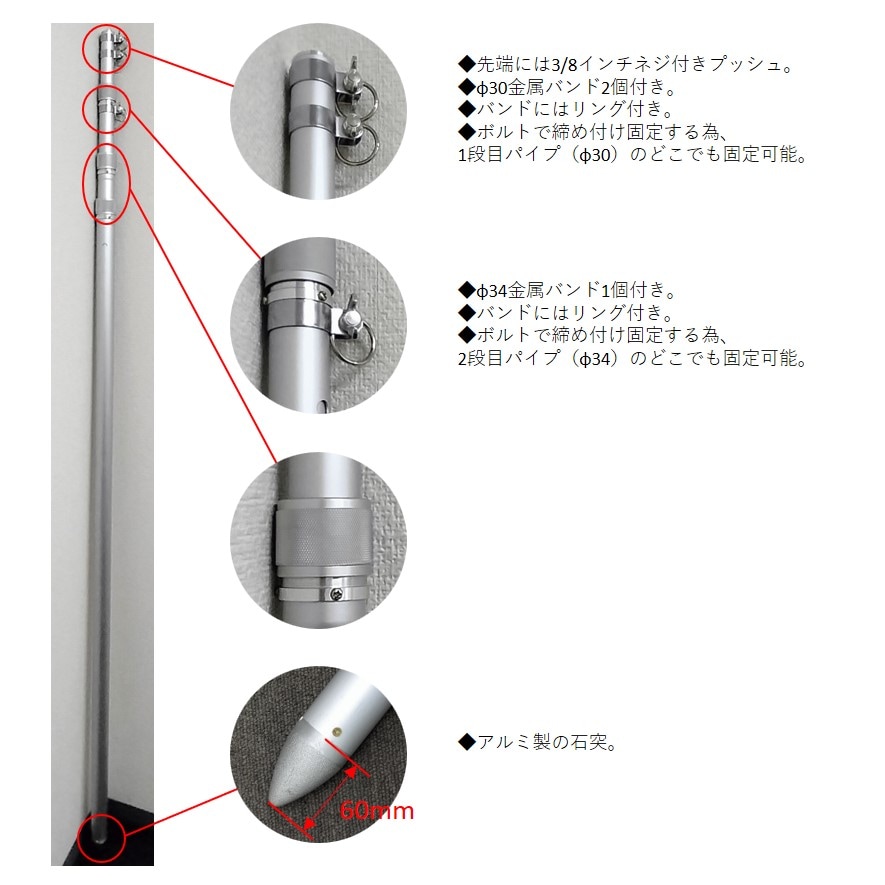 ◆先端には3/8インチネジ付きプッシュ。
◆φ30金属バンド2個付き。
◆バンドにはリング付き。
◆ボルトで締め付け固定する為、
1段目パイプ（φ30）のどこでも固定可能。

◆φ34金属バンド1個付き。
◆バンドにはリング付き。
◆ボルトで締め付け固定する為、
2段目パイプ（φ34）のどこでも固定可能。

◆アルミ製の石突。

60mm