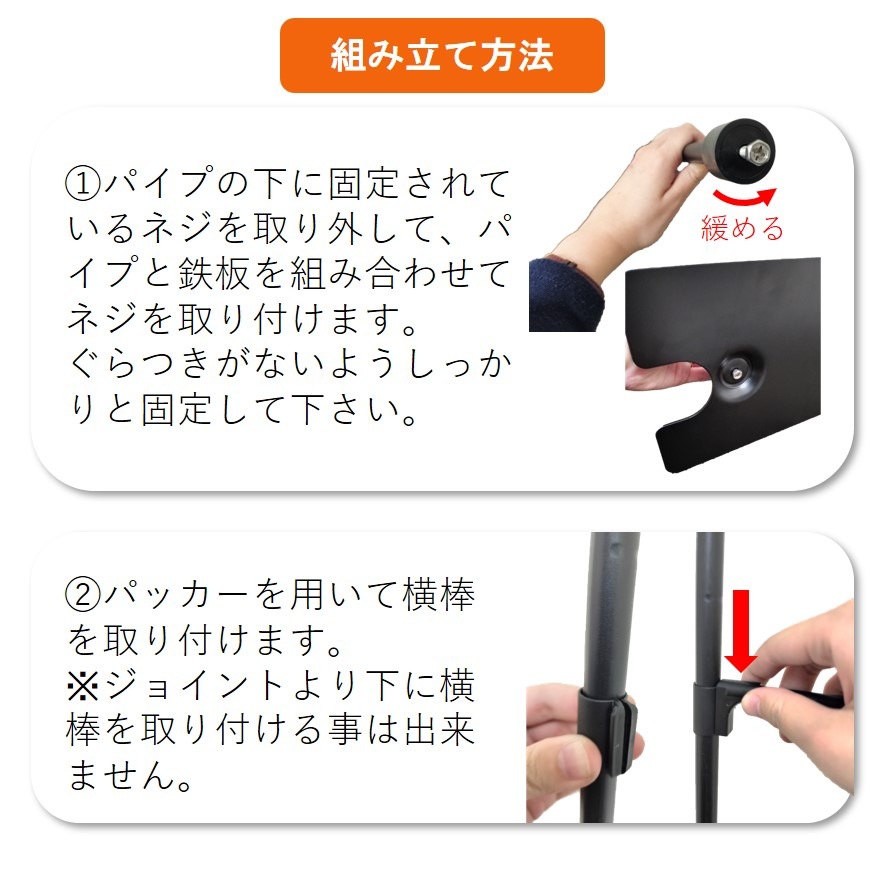 組み立て方法

①パイプの下に固定されているネジを取り外して、パイプと鉄板を組み合わせてネジを取り付けます。
ぐらつきがないようしっかりと固定して下さい。

緩める

②パッカーを用いて横棒を取り付けます。
※ジョイントより下に横棒を取り付ける事は出来ません。