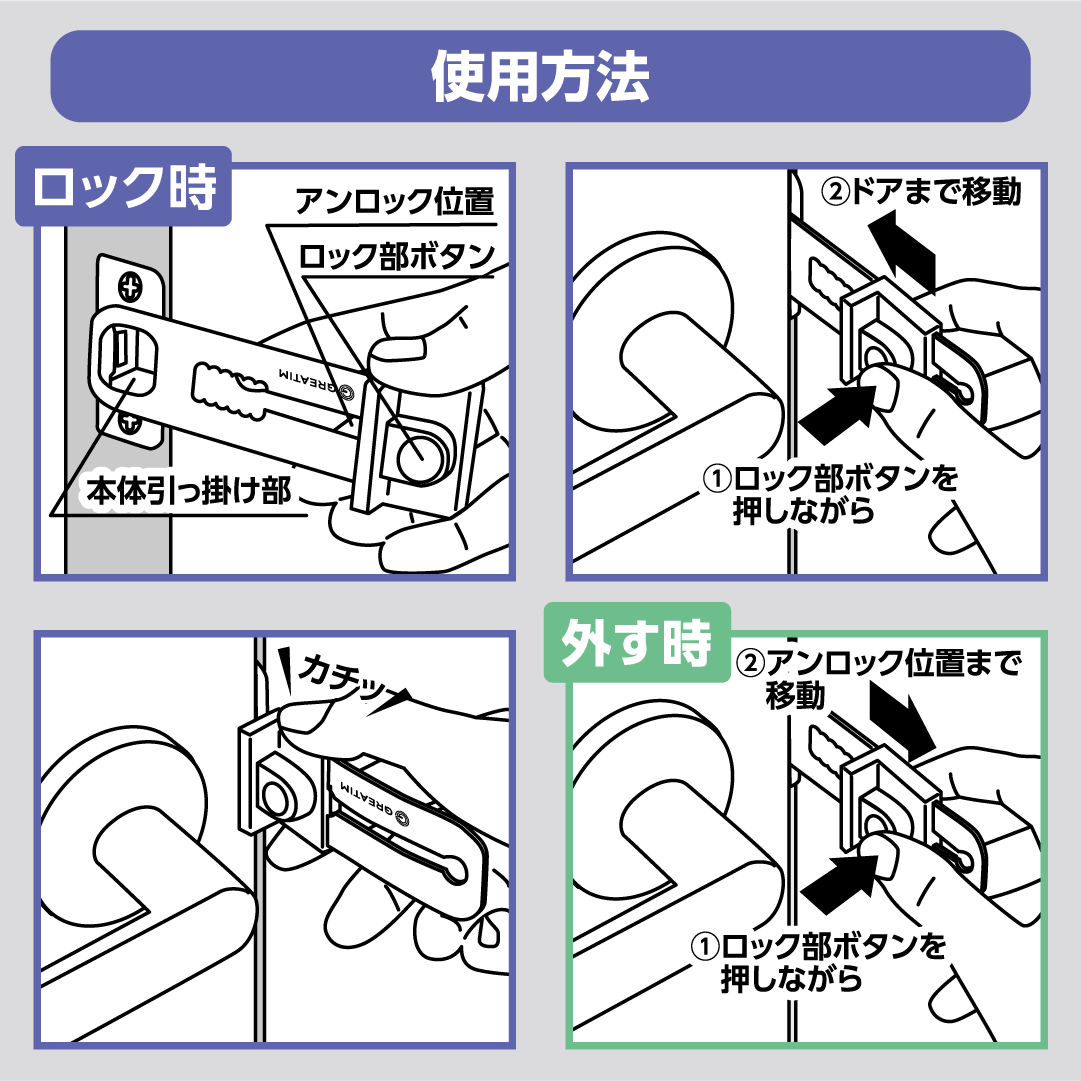 使用方法

ロック時

アンロック位置

ロック部ボタン

GREATIM

本体引っ掛け部

②ドアまで移動

①ロック部ボタンを押しながら

カチッ

GREATIM

外す時

②アンロック位置まで移動

①ロック部ボタンを押しながら