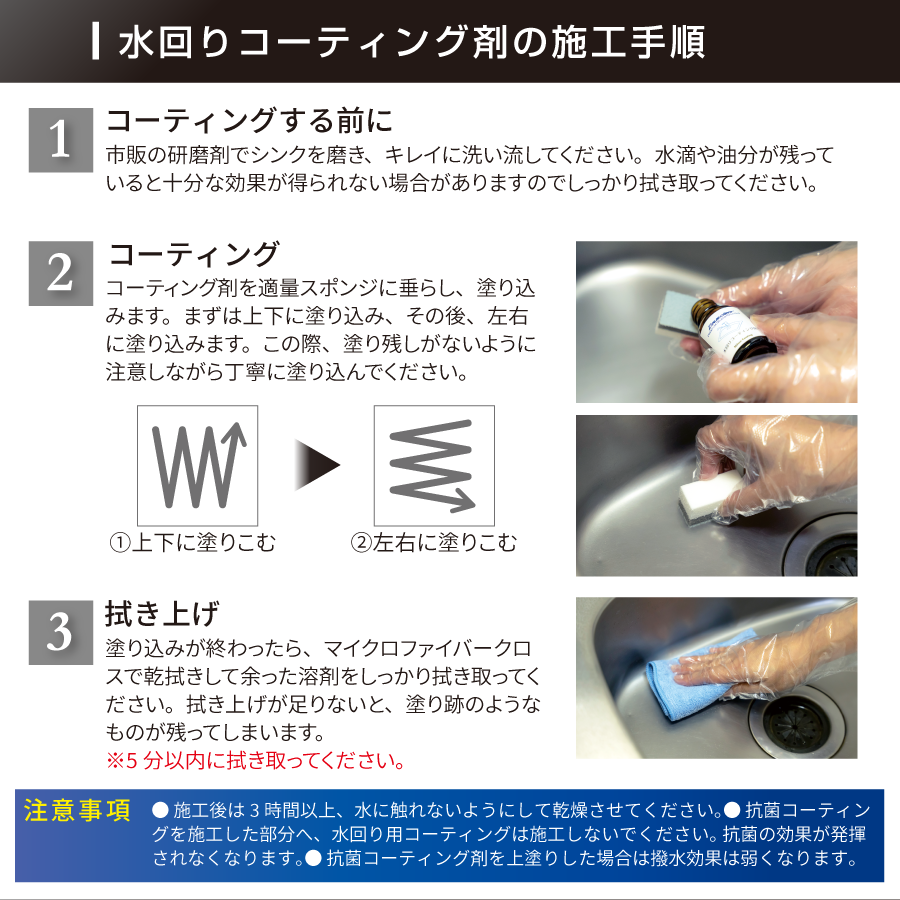 水回りコーティング剤の施工手順

1

コーティングする前に

市販の研磨剤でシンクを磨き、キレイに洗い流してください。水滴や油分が残っていると十分な効果が得られない場合がありますのでしっかり拭き取ってください。

2

コーティング

コーティング剤を適量スポンジに垂らし、塗り込みます。まずは上下に塗り込み、その後、左右に塗り込みます。この際、塗り残しがないように注意しながら丁寧に塗り込んでください。

①上下に塗りこむ

②左右に塗りこむ

3

拭き上げ

塗り込みが終わったら、マイクロファイバークロスで乾拭きして余った溶剤をしっかり拭き取ってください。拭き上げが足りないと、塗り跡のようなものが残ってしまいます。

※5 分以内に拭き取ってください。

注意事項 ● 施工後は 3 時間以上、水に触れないようにして乾燥させてください。● 抗菌コーティングを施工した部分へ、水回り用コーティングは施工しないでください。抗菌の効果が発揮されなくなります。● 抗菌コーティング剤を上塗りした場合は撥水効果は弱くなります。