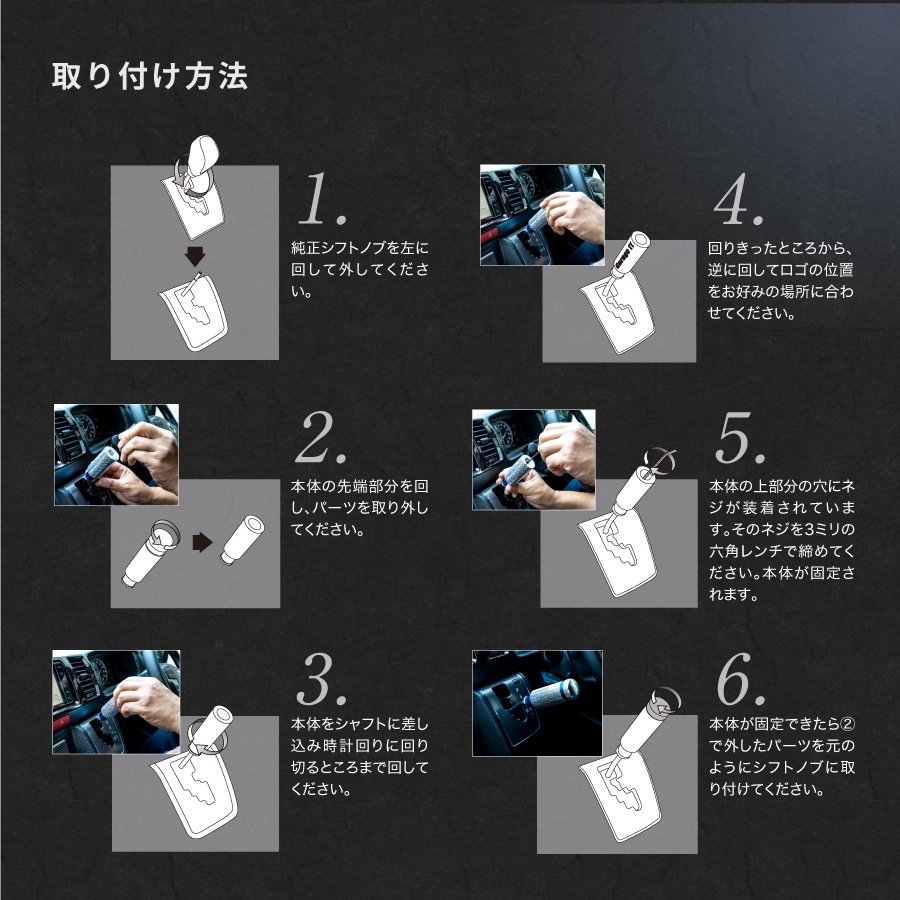 取り付け方法

1.
純正シフトノブを左に回して外してください。

2.
本体の先端部分を回し、パーツを取り外してください。

3.
本体をシャフトに差し込み時計回りに回り切るところまで回してください。

4.
回りきったところから、逆に回してロゴの位置をお好みの場所に合わせてください。

5.
本体の上部分の穴にネジが装着されています。そのネジを3ミリの六角レンチで締めてください。本体が固定されます。

6.
本体が固定できたら②で外したパーツを元のようにシフトノブに取り付けてください。