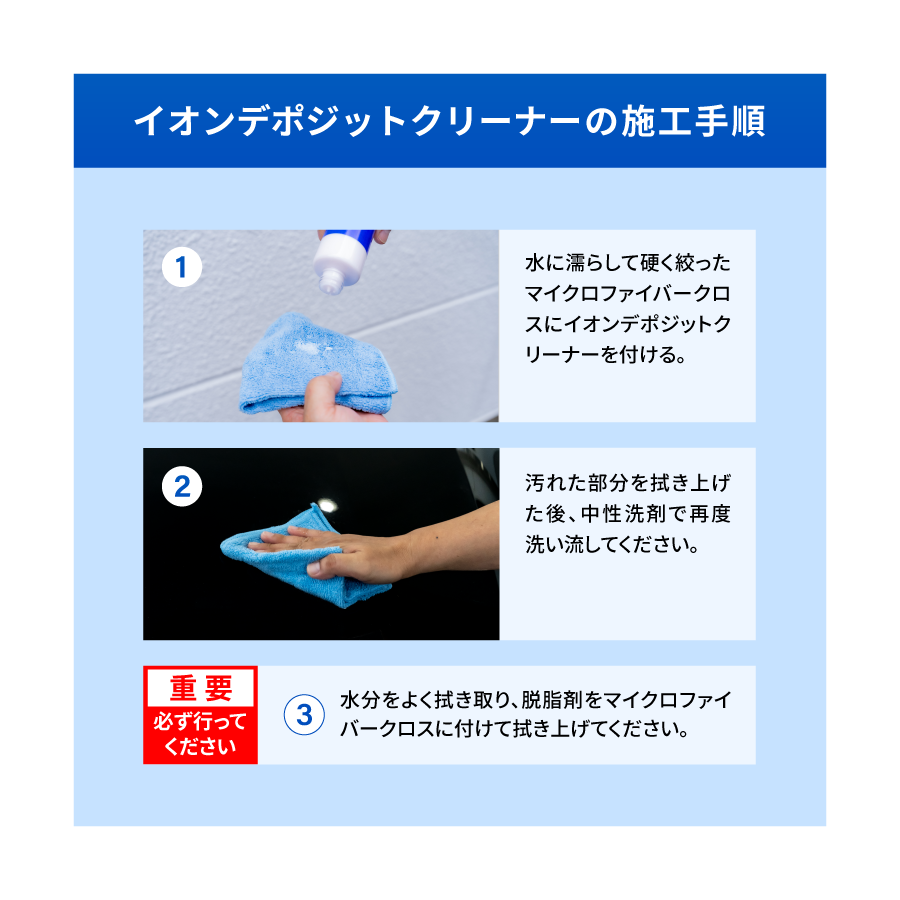 イオンデポジットクリーナーの施工手順

1

水に濡らして硬く絞ったマイクロファイバークロスにイオンデポジットクリーナーを付ける。

2

汚れた部分を拭き上げた後、中性洗剤で再度洗い流してください。

重要
必ず行ってください

3

水分をよく拭き取り、脱脂剤をマイクロファイバークロスに付けて拭き上げてください。