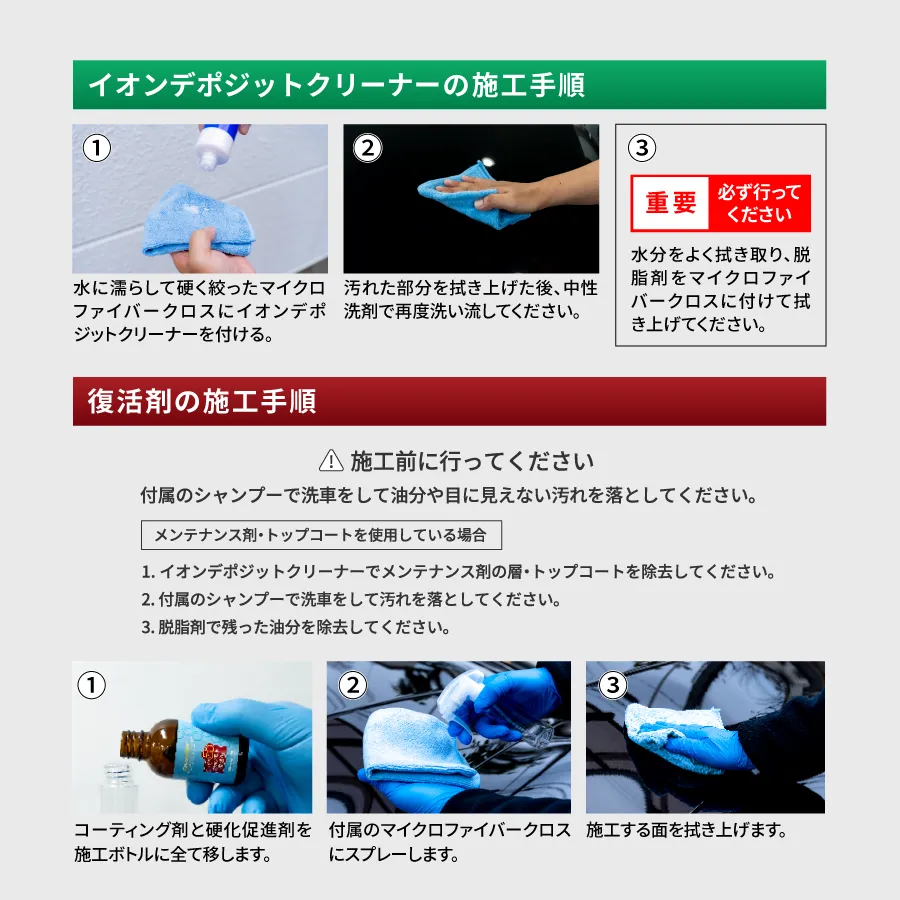 イオンデポジットクリーナーの施工手順

①

水に濡らして硬く絞ったマイクロファイバークロスにイオンデポジットクリーナーを付ける。

②

汚れた部分を拭き上げた後、中性洗剤で再度洗い流してください。

③

重要 必ず行ってください

水分をよく拭き取り、脱脂剤をマイクロファイバークロスに付けて拭き上げてください。

復活剤の施工手順

⚠ 施工前に行ってください

付属のシャンプーで洗車をして油分や目に見えない汚れを落としてください。

メンテナンス剤・トップコートを使用している場合

1. イオンデポジットクリーナーでメンテナンス剤の層・トップコートを除去してください。
2. 付属のシャンプーで洗車をして汚れを落としてください。
3. 脱脂剤で残った油分を除去してください。

①

コーティング剤と硬化促進剤を施工ボトルに全て移します。

②

付属のマイクロファイバークロスにスプレーします。

③

施工する面を拭き上げます。