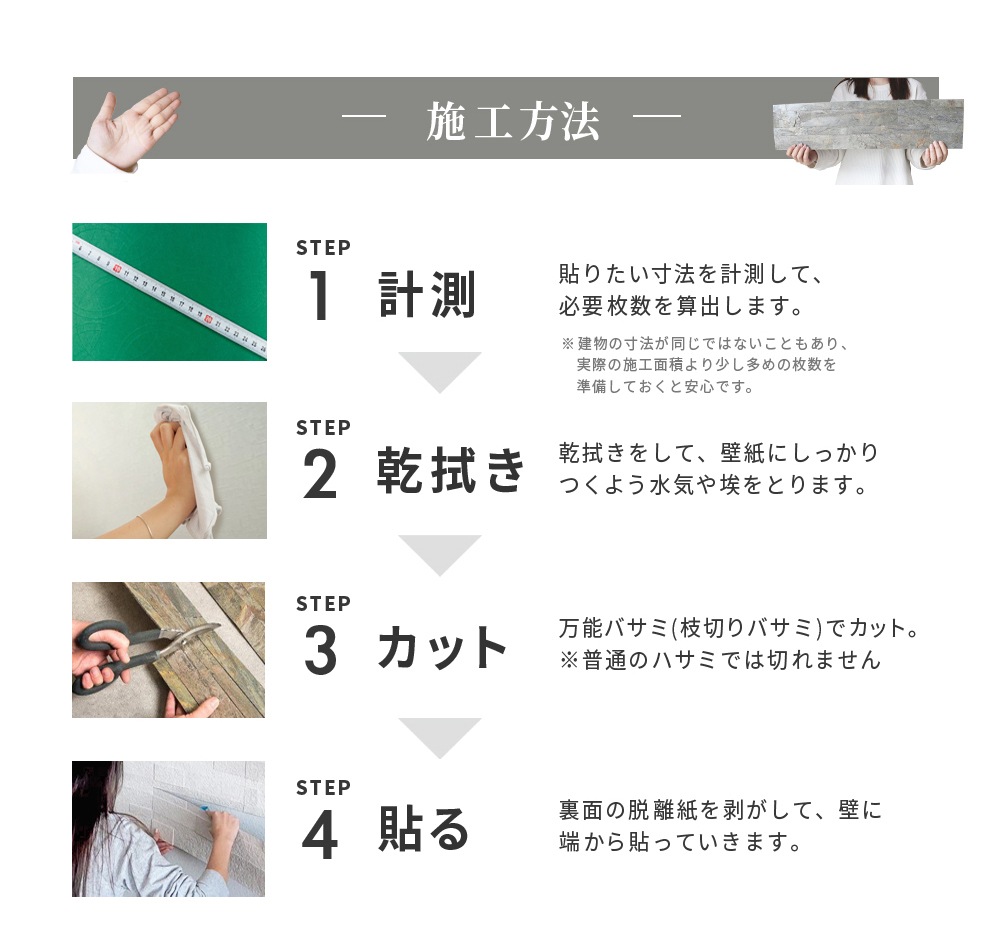 — 施工方法 —

STEP
1 計測

貼りたい寸法を計測して、必要枚数を算出します。

※建物の寸法が同じではないこともあり、実際の施工面積より少し多めの枚数を準備しておくと安心です。

STEP
2 乾拭き

乾拭きをして、壁紙にしっかりつくよう水気や埃をとります。

STEP
3 カット

万能バサミ(枝切りバサミ)でカット。
※普通のハサミでは切れません

STEP
4 貼る

裏面の脱離紙を剥がして、壁に端から貼っていきます。