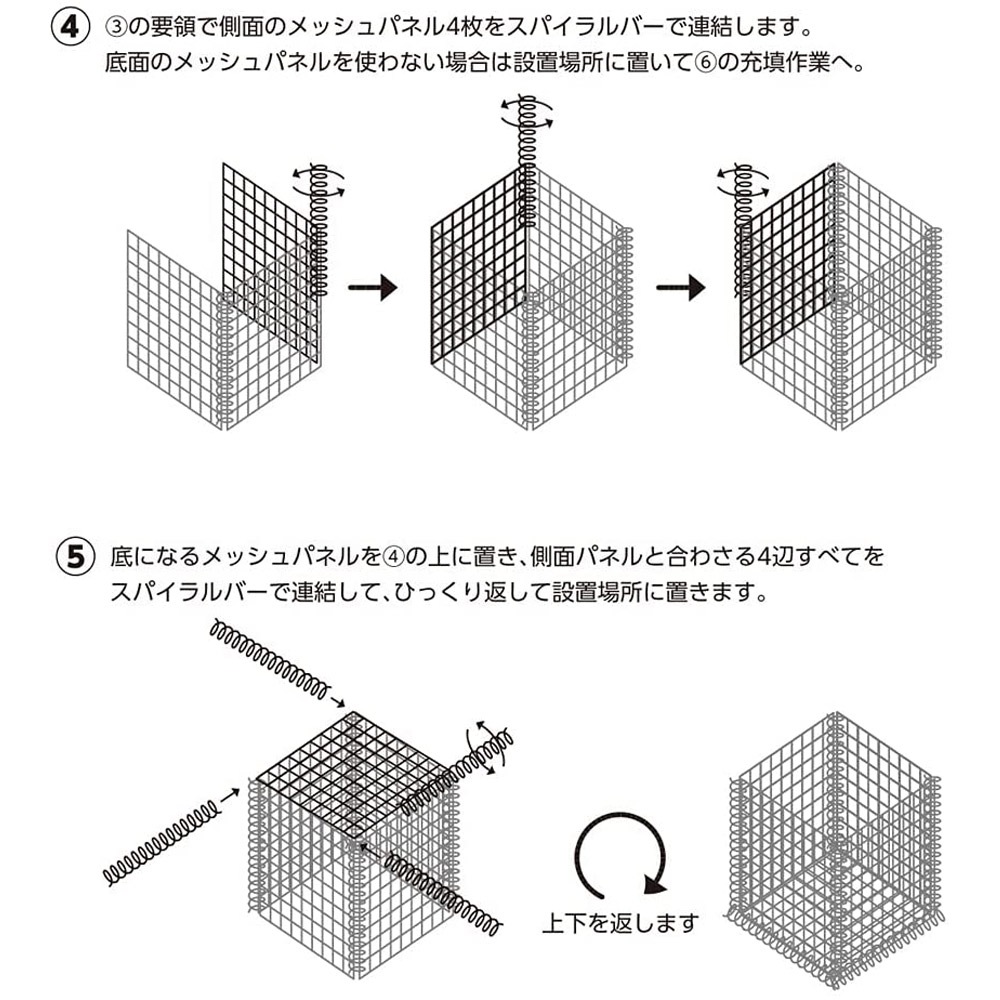 ④ ③の要領で側面のメッシュパネル4枚をスパイラルバーで連結します。
底面のメッシュパネルを使わない場合は設置場所に置いて⑥の充填作業へ。

⑤ 底になるメッシュパネルを④の上に置き、側面パネルと合わさる4辺すべてをスパイラルバーで連結して、ひっくり返して設置場所に置きます。

上下を返します