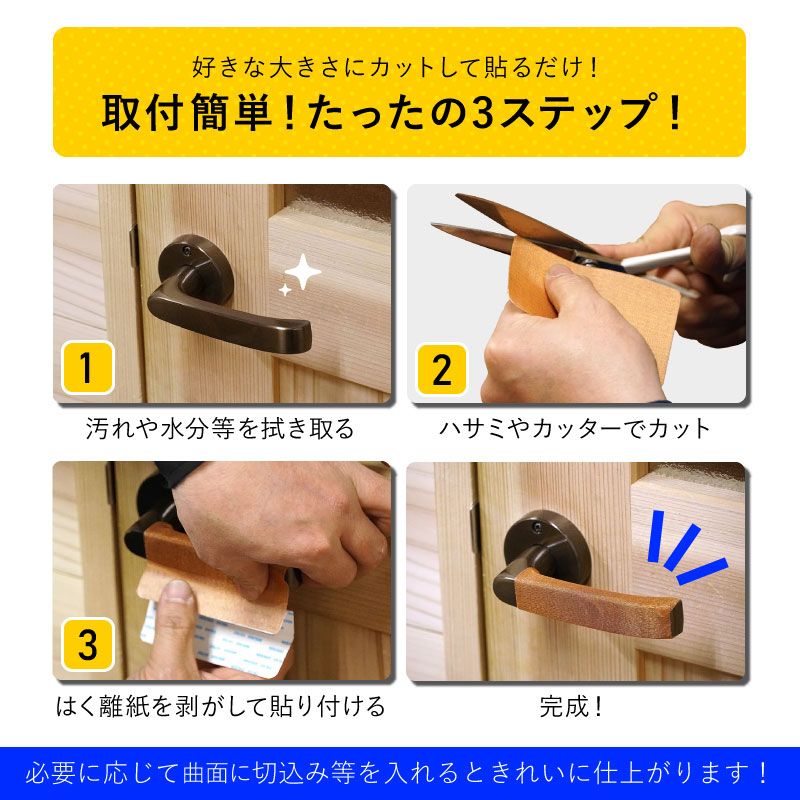 好きな大きさにカットして貼るだけ！
取付簡単！たったの3ステップ！

1
汚れや水分等を拭き取る

2
ハサミやカッターでカット

3
はく離紙を剥がして貼り付ける

完成！

必要に応じて曲面に切込み等を入れるときれいに仕上がります！