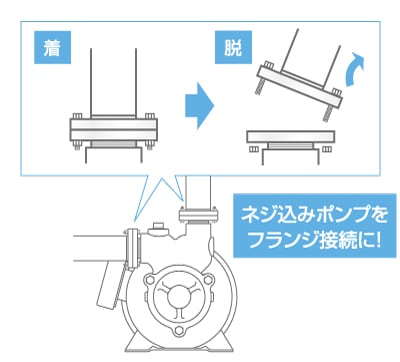 着

脱

ネジ込みポンプを
フランジ接続に!