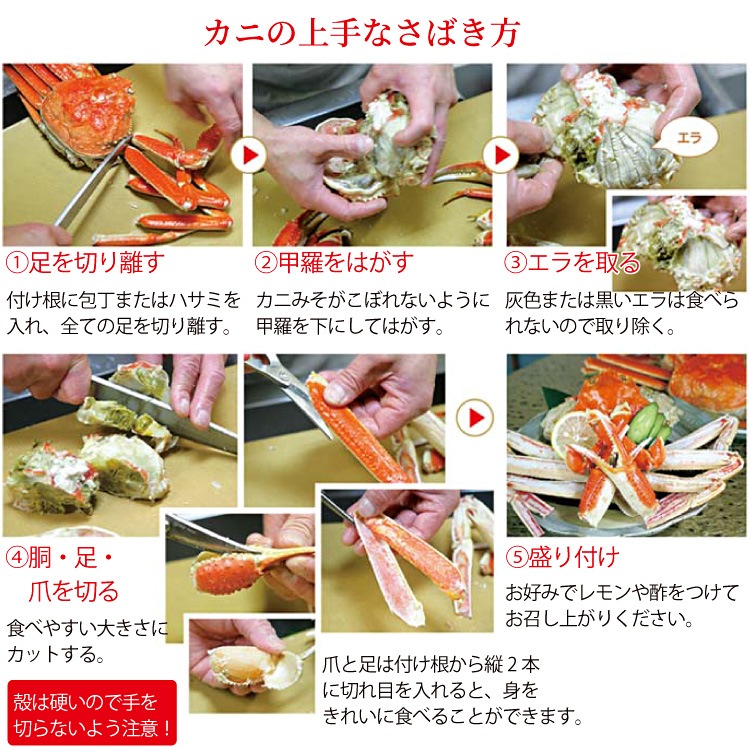 カニの上手なさばき方

エラ

①足を切り離す

付け根に包丁またはハサミを入れ、全ての足を切り離す。

②甲羅をはがす

カニみそがこぼれないように甲羅を下にしてはがす。

③エラを取る

灰色または黒いエラは食べられないので取り除く。

④胴・足・爪を切る

食べやすい大きさにカットする。

殻は硬いので手を切らないよう注意！

爪と足は付け根から縦２本に切れ目を入れると、身をきれいに食べることができます。

⑤盛り付け

お好みでレモンや酢をつけてお召し上がりください。