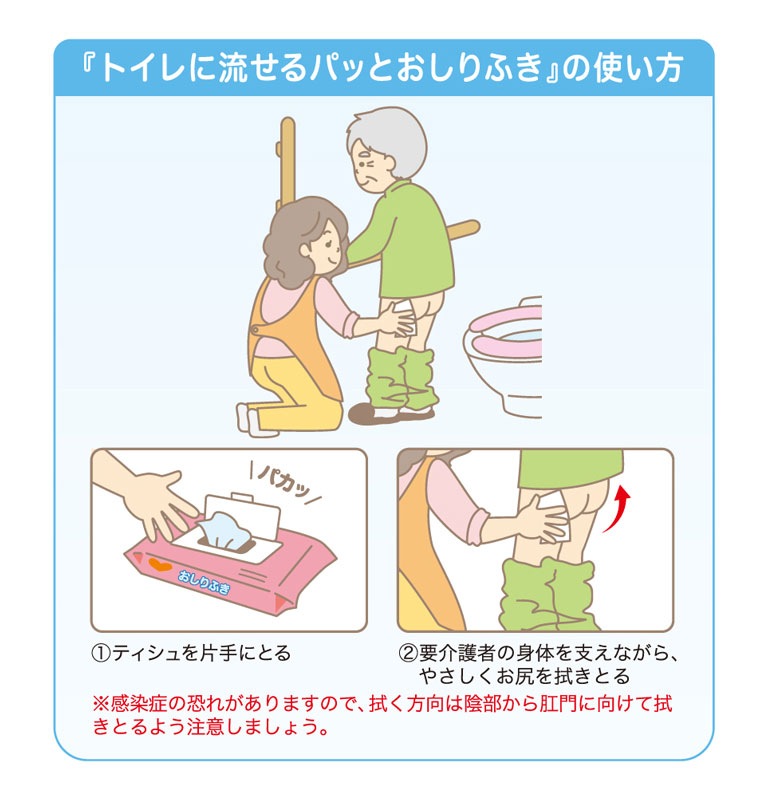 『トイレに流せるパッとおしりふき』の使い方

パカッ

おしりふき

①ティシュを片手にとる

②要介護者の身体を支えながら、やさしくお尻を拭きとる

※感染症の恐れがありますので、拭く方向は陰部から肛門に向けて拭きとるよう注意しましょう。