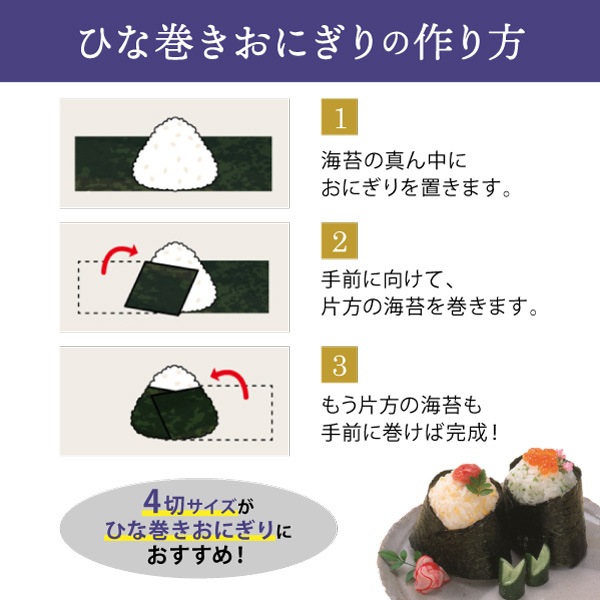 ひな巻きおにぎりの作り方

1

海苔の真ん中に
おにぎりを置きます。

2

手前に向けて、
片方の海苔を巻きます。

3

もう片方の海苔も
手前に巻けば完成！

4切サイズが
ひな巻きおにぎりに
おすすめ！