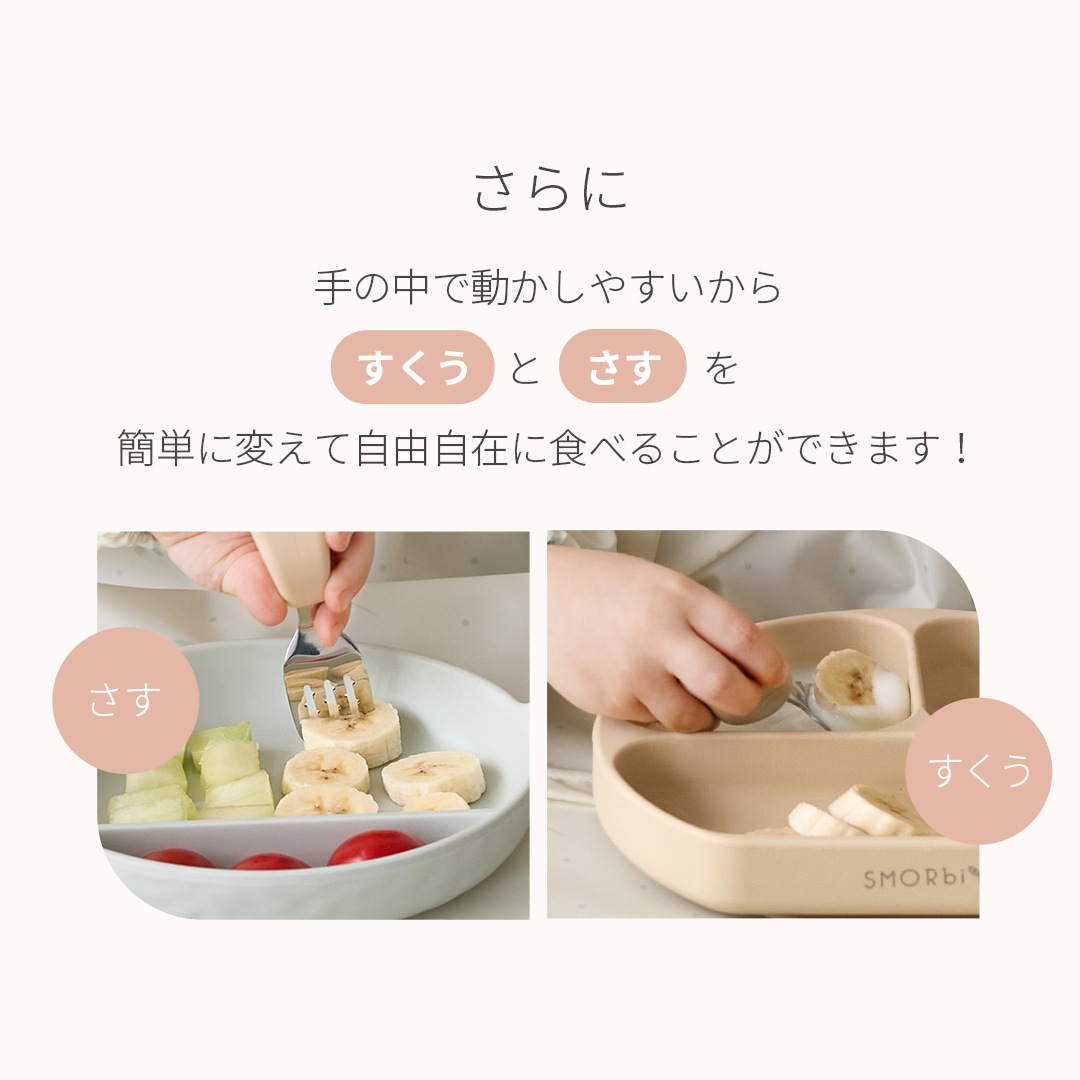 さらに

手の中で動かしやすいから

すくう と さす を

簡単に変えて自由自在に食べることができます！

さす

すくう

SMORbi