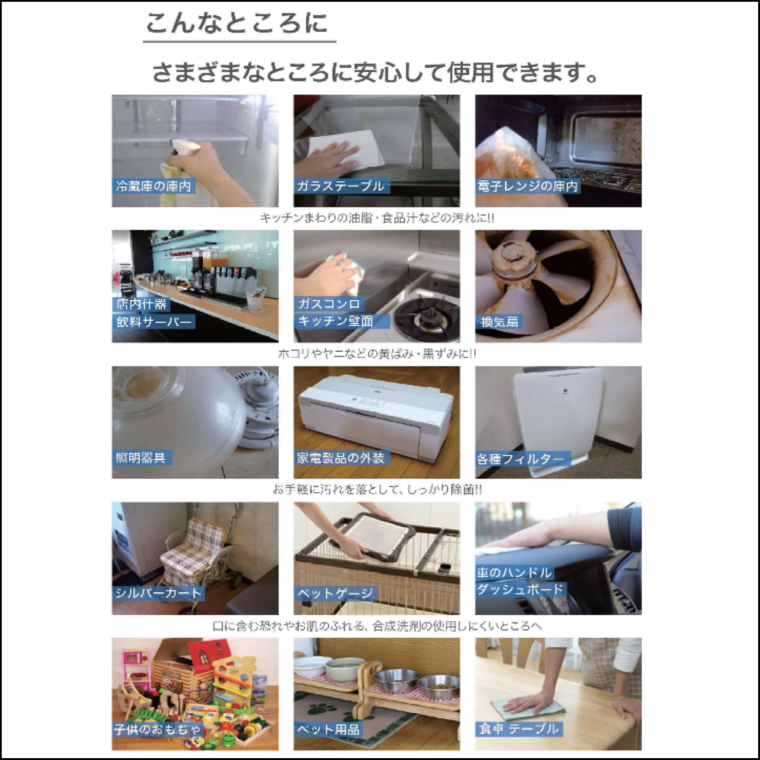 こんなところに

さまざまなところに安心して使用できます。

冷蔵庫の庫内

ガラステーブル

電子レンジの庫内

キッチンまわりの油脂・食品汁などの汚れに!!

店内什器
飲料サーバー

ガスコンロ
キッチン壁面

換気扇

ホコリやヤニなどの黄ばみ・黒ずみに!!

照明器具

家電製品の外装

各種フィルター

お手軽に汚れを落として、しっかり除菌!!

シルバーカート

ペットゲージ

車のハンドル
ダッシュボード

口に含む恐れやお肌のふれる、合成洗剤の使用しにくいところへ

子供のおもちゃ

ペット用品

食卓 テーブル