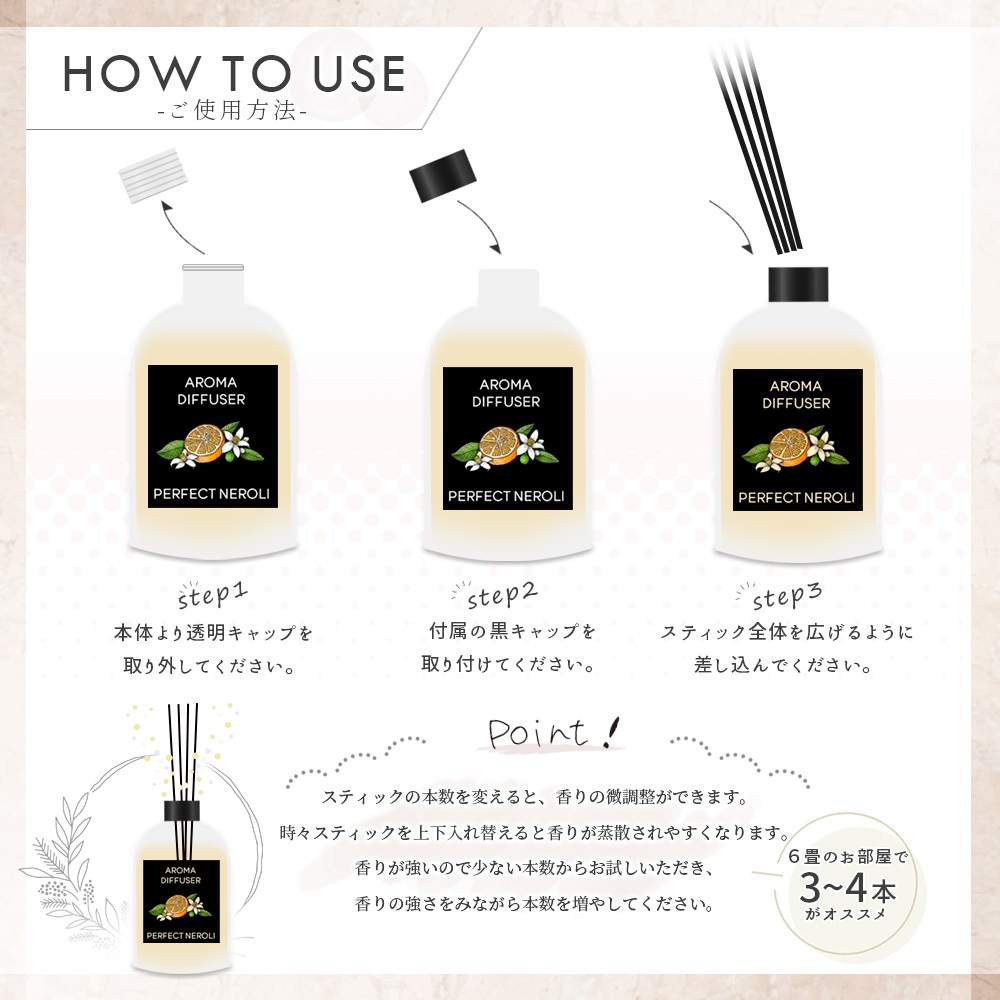 HOW TO USE
-ご使用方法-

AROMA DIFFUSER
PERFECT NEROLI

AROMA DIFFUSER
PERFECT NEROLI

AROMA DIFFUSER
PERFECT NEROLI

step1
本体より透明キャップを取り外してください。

step2
付属の黒キャップを取り付けてください。

step3
スティック全体を広げるように差し込んでください。

AROMA DIFFUSER
PERFECT NEROLI

Point!
スティックの本数を変えると、香りの微調整ができます。
時々スティックを上下入れ替えると香りが蒸散されやすくなります。
香りが強いので少ない本数からお試しいただき、
香りの強さをみながら本数を増やしてください。

6畳のお部屋で
3~4本
がオススメ